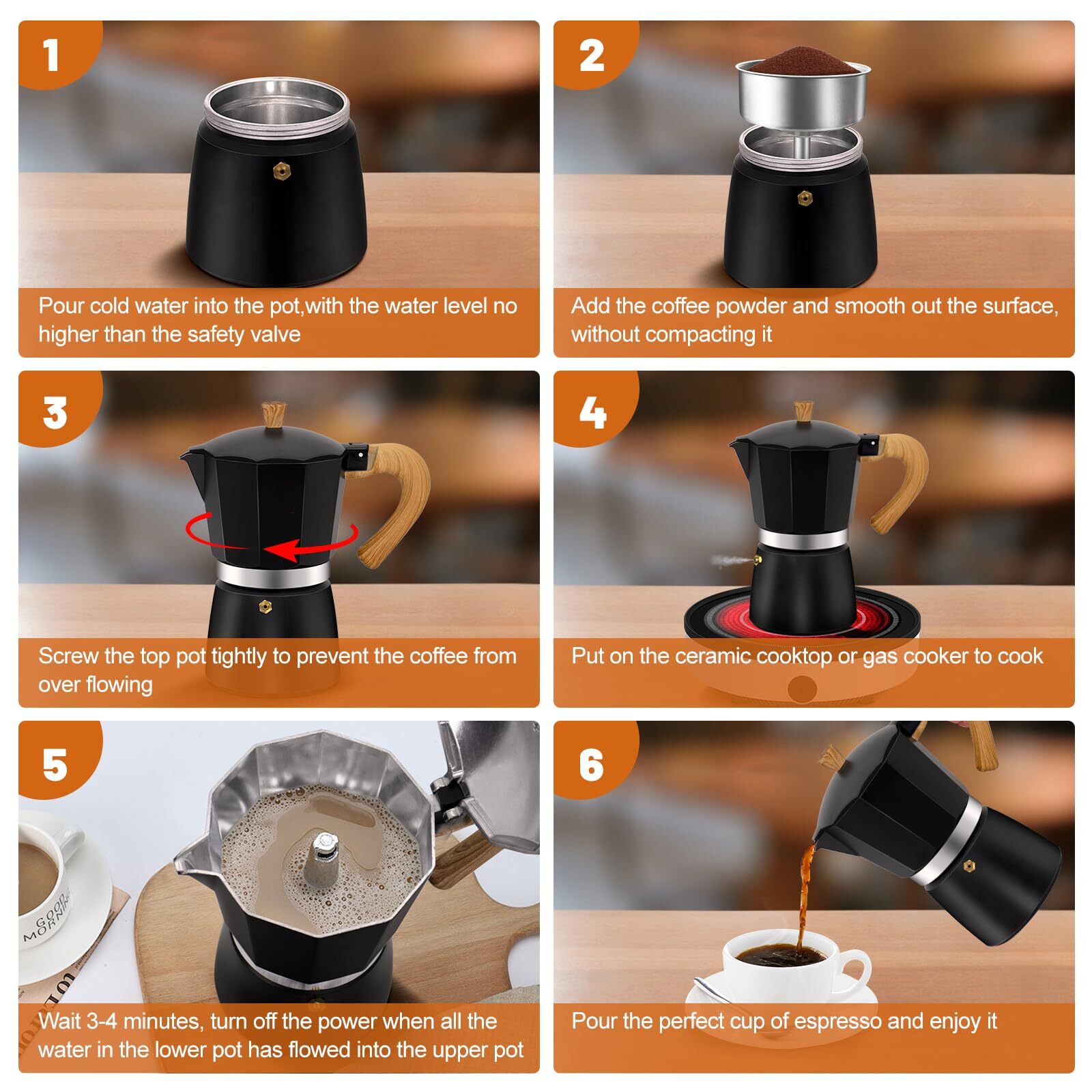 1

Pour cold water into the pot,with the water level no higher than the safety valve

2

Add the coffee powder and smooth out the surface, without compacting it

3

Screw the top pot tightly to prevent the coffee from over flowing

4

Put on the ceramic cooktop or gas cooker to cook

5

GOOD MORNING

Wait 3-4 minutes, turn off the power when all the water in the lower pot has flowed into the upper pot

6

Pour the perfect cup of espresso and enjoy it