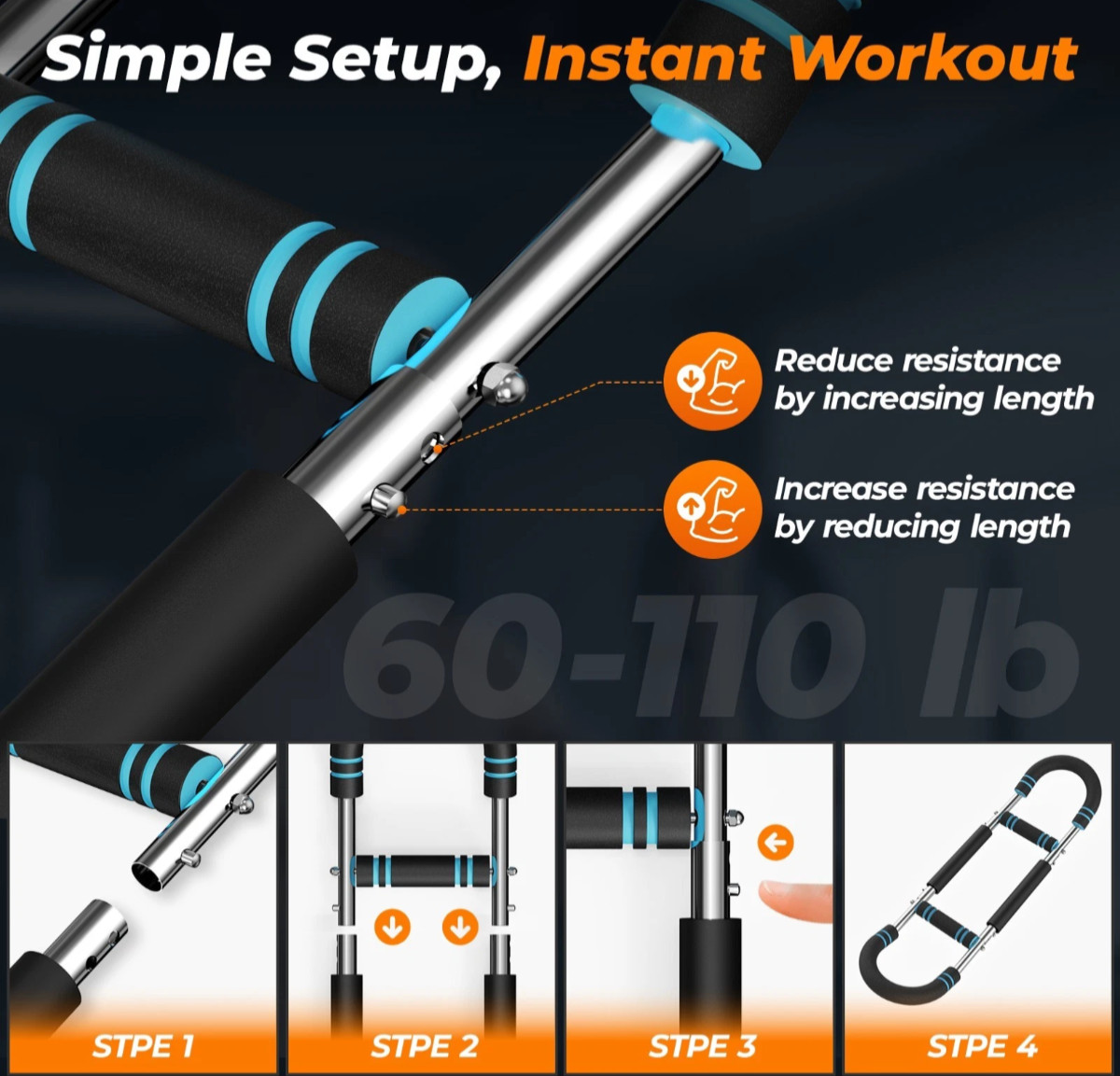 Simple Setup, Instant Workout

Reduce resistance by increasing length

Increase resistance by reducing length

60-110 lb

STPE 1

STPE 2

STPE 3

STPE 4