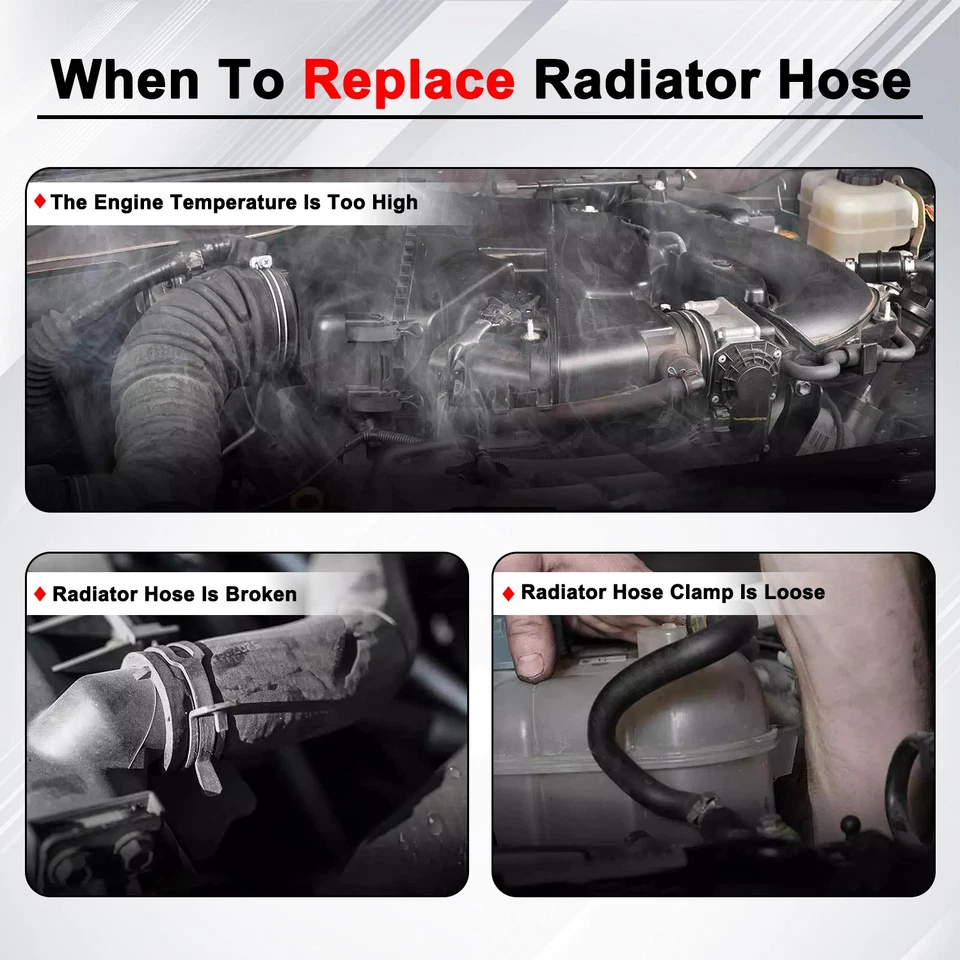 When To Replace Radiator Hose

♦ The Engine Temperature Is Too High

♦ Radiator Hose Is Broken

♦ Radiator Hose Clamp Is Loose