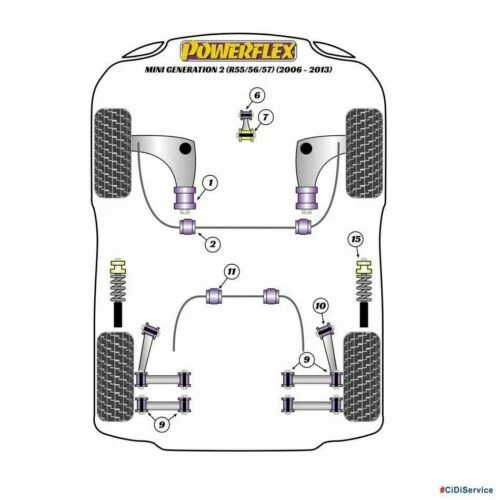 POWERFLEX
MINI GENERATION 2 (R55/56/57) (2006 - 2013)

6
7
1
2
15
11
10
9
9

#CiDiService