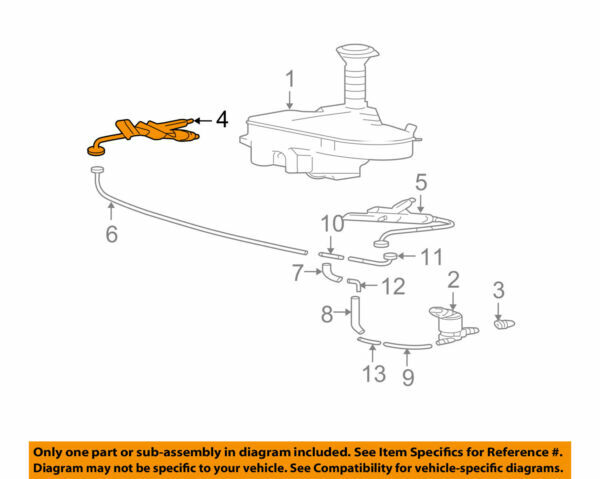 1
4
5
6
10
11
7
12
2
3
8
13
9

Only one part or sub-assembly in diagram included. See Item Specifics for Reference #. Diagram may not be specific to your vehicle. See Compatibility for vehicle-specific diagrams.