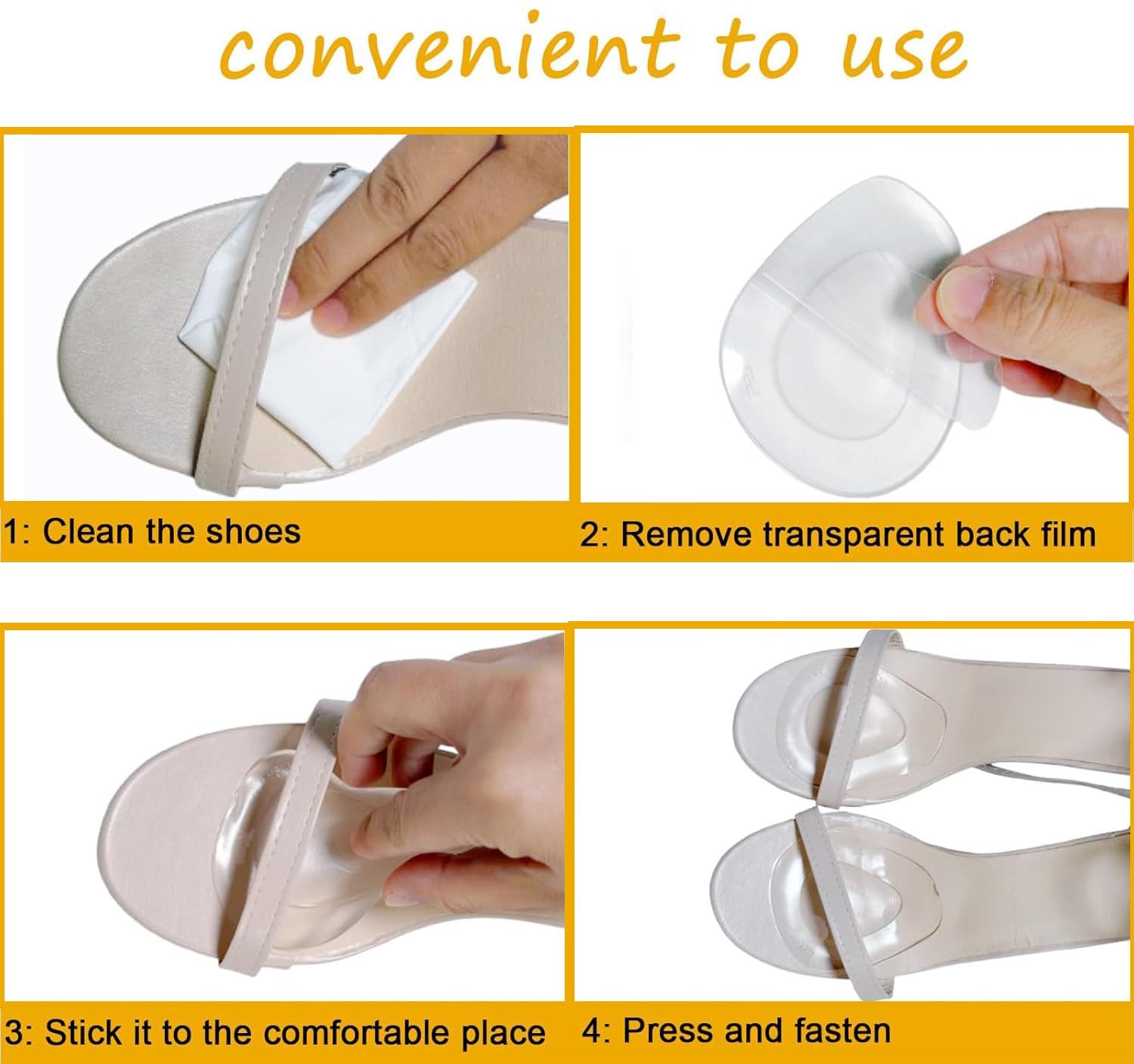 convenient to use

1: Clean the shoes

2: Remove transparent back film

3: Stick it to the comfortable place

4: Press and fasten