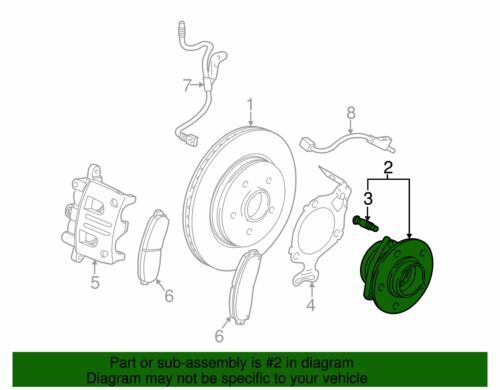 7
1
8
2
3
5
6
4
6

Part or sub-assembly is #2 in diagram
Diagram may not be specific to your vehicle