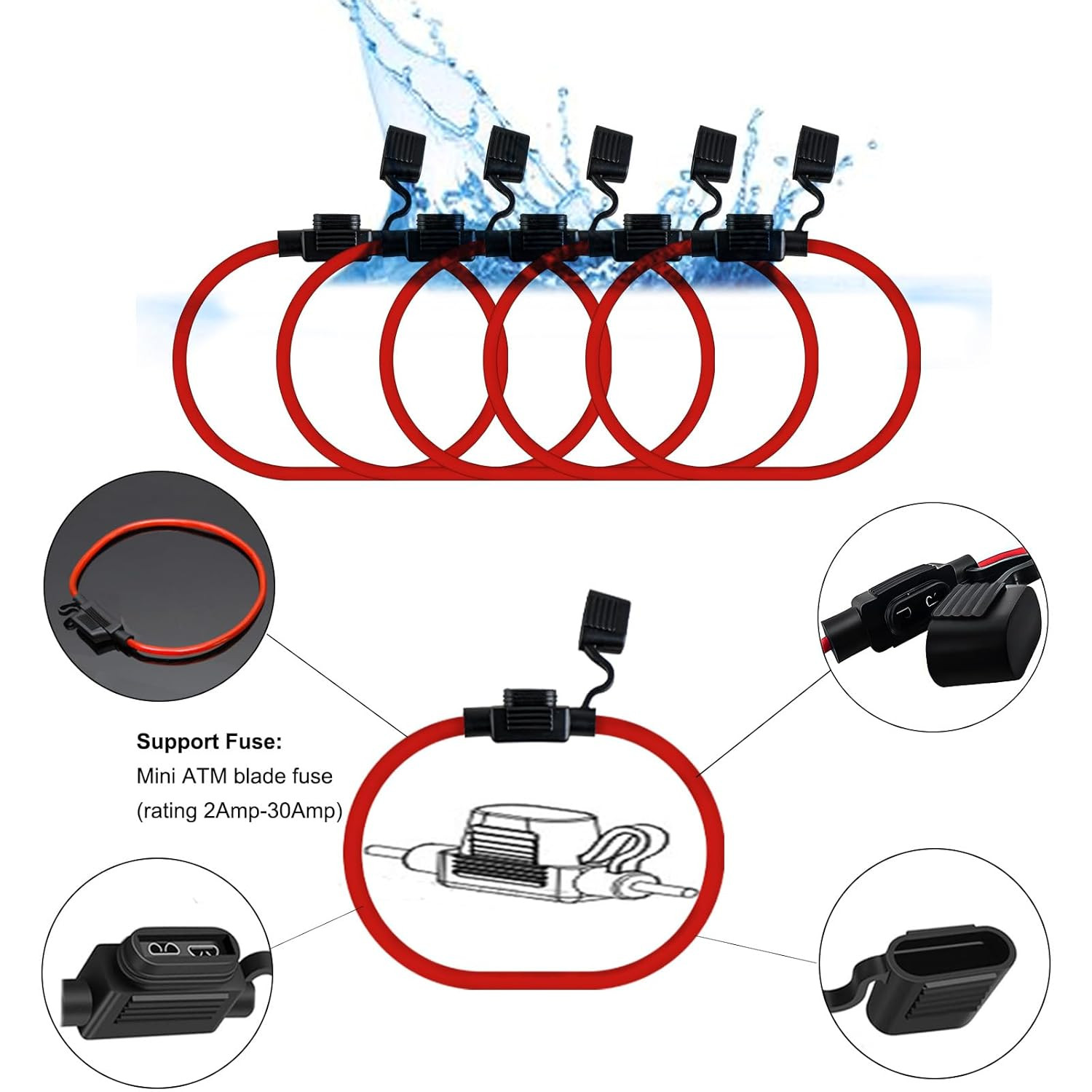 Support Fuse:
Mini ATM blade fuse
(rating 2Amp-30Amp)