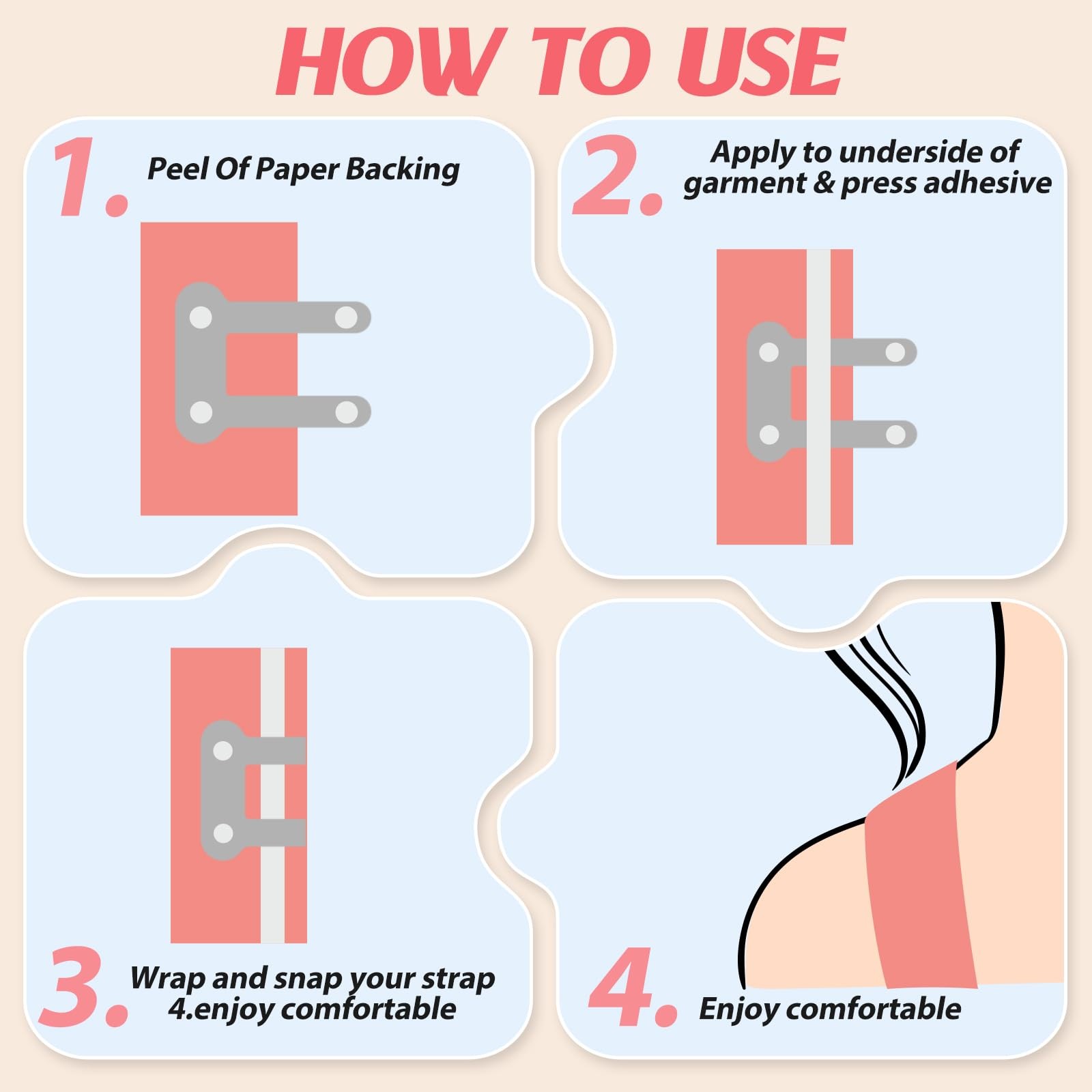 HOW TO USE

1. Peel Of Paper Backing

2. Apply to underside of garment & press adhesive

3. Wrap and snap your strap 4.enjoy comfortable

4. Enjoy comfortable