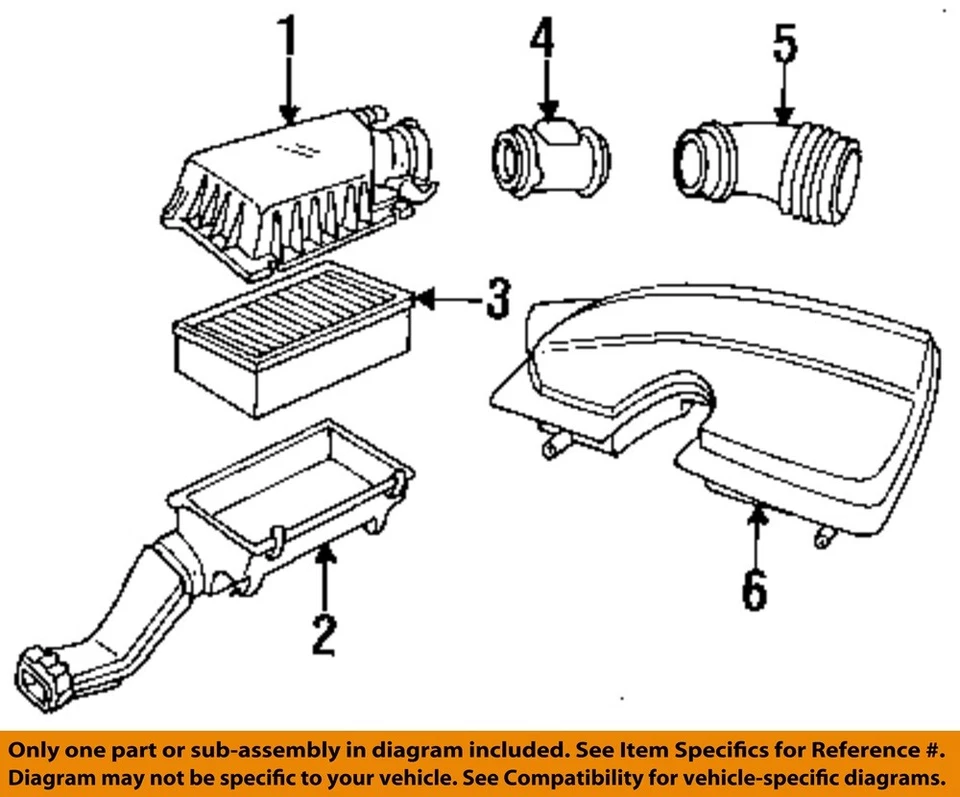 1
4
5
3
2
6

Only one part or sub-assembly in diagram included. See Item Specifics for Reference #. Diagram may not be specific to your vehicle. See Compatibility for vehicle-specific diagrams.