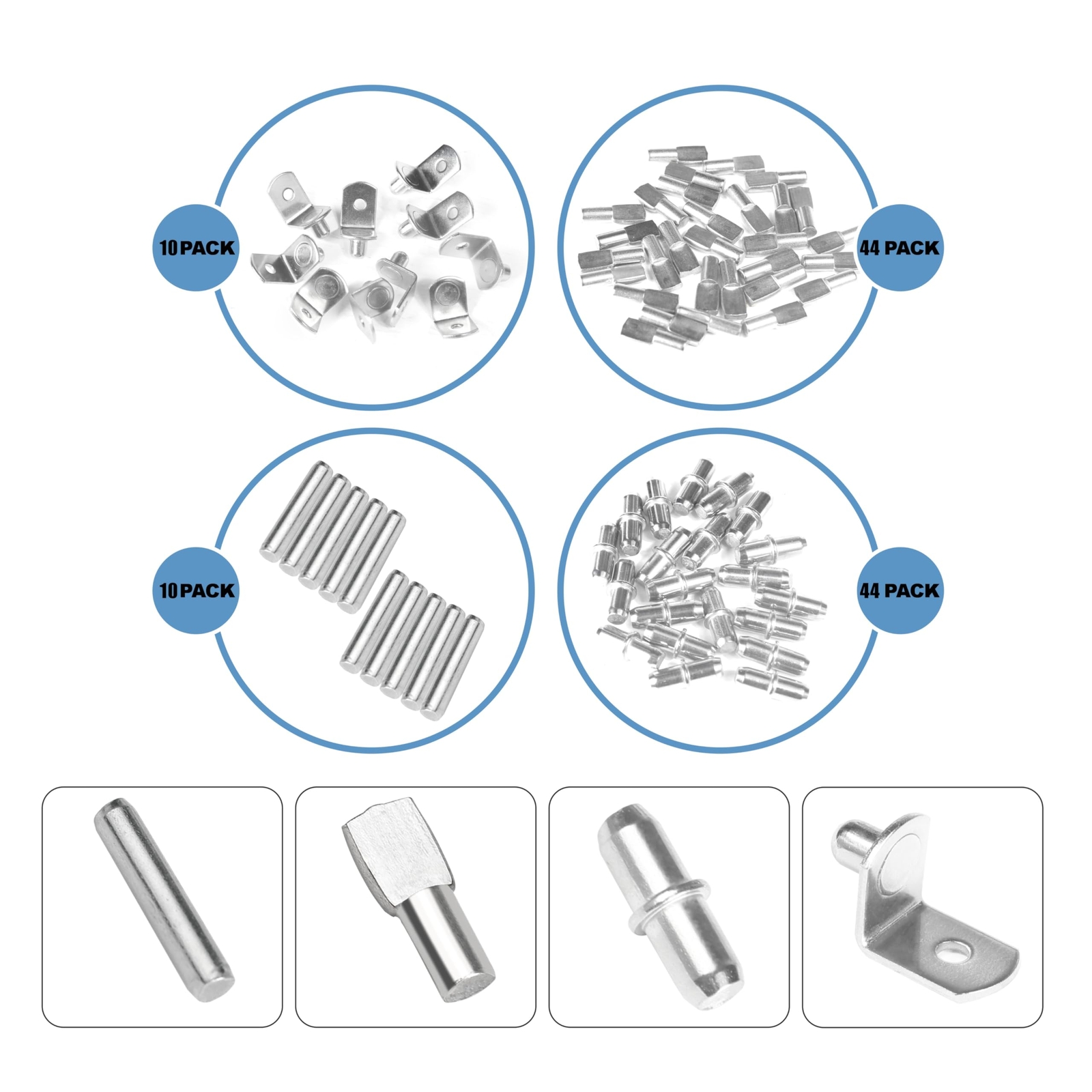 10 PACK

44 PACK

10 PACK

44 PACK