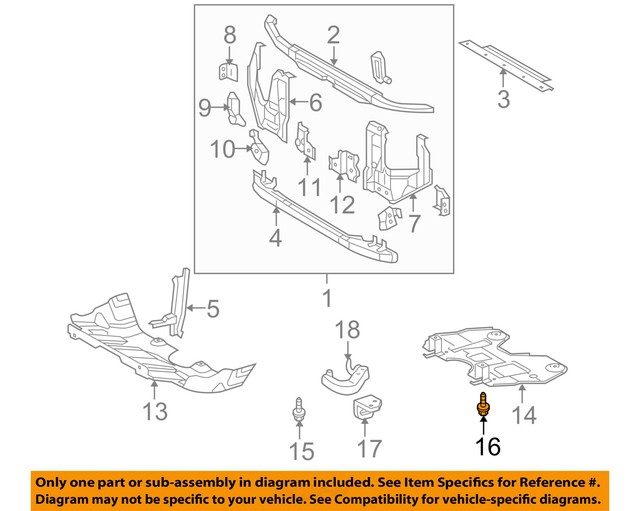 8
2
3
9
6
10
11
12
7
4
1
5
18
13
14
15
17
16

Only one part or sub-assembly in diagram included. See Item Specifics for Reference #. Diagram may not be specific to your vehicle. See Compatibility for vehicle-specific diagrams.