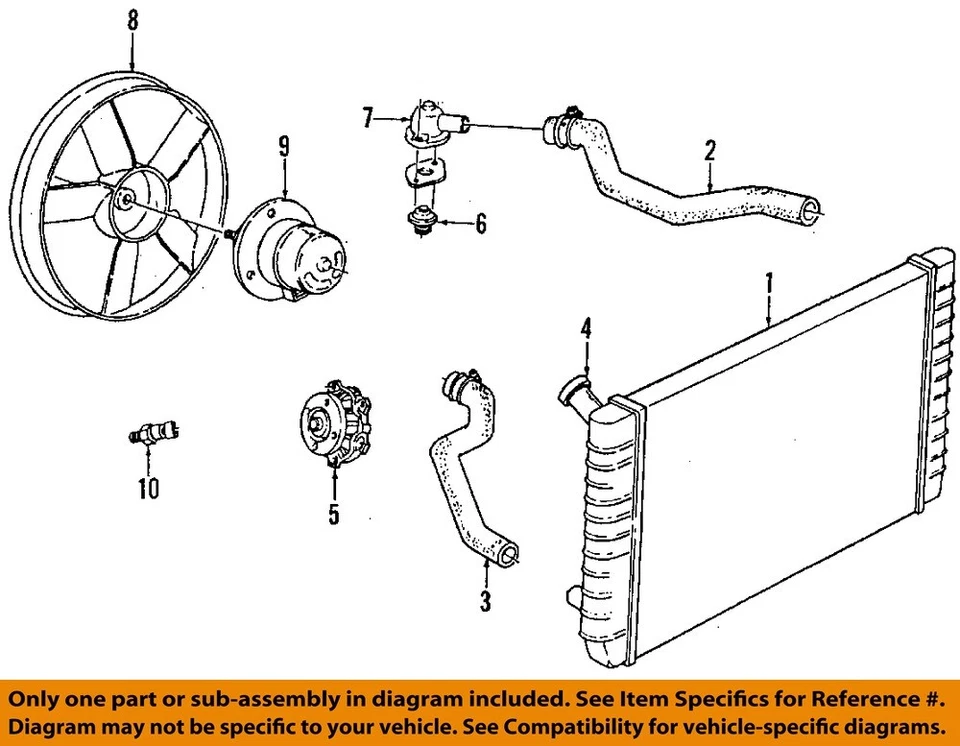 8

7

9

2

6

1

4

10

5

3

Only one part or sub-assembly in diagram included. See Item Specifics for Reference #. Diagram may not be specific to your vehicle. See Compatibility for vehicle-specific diagrams.