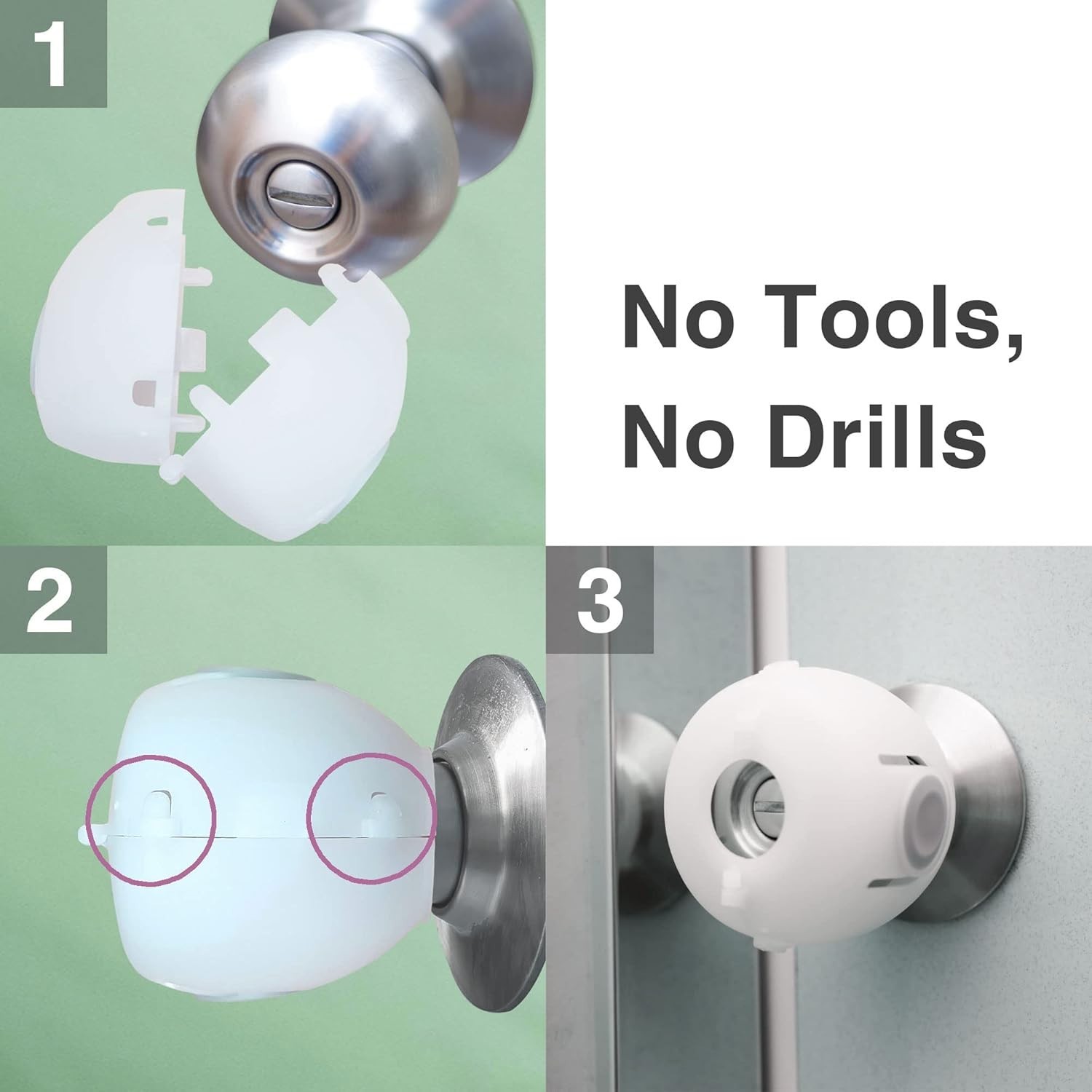 1

No Tools,
No Drills

2

3