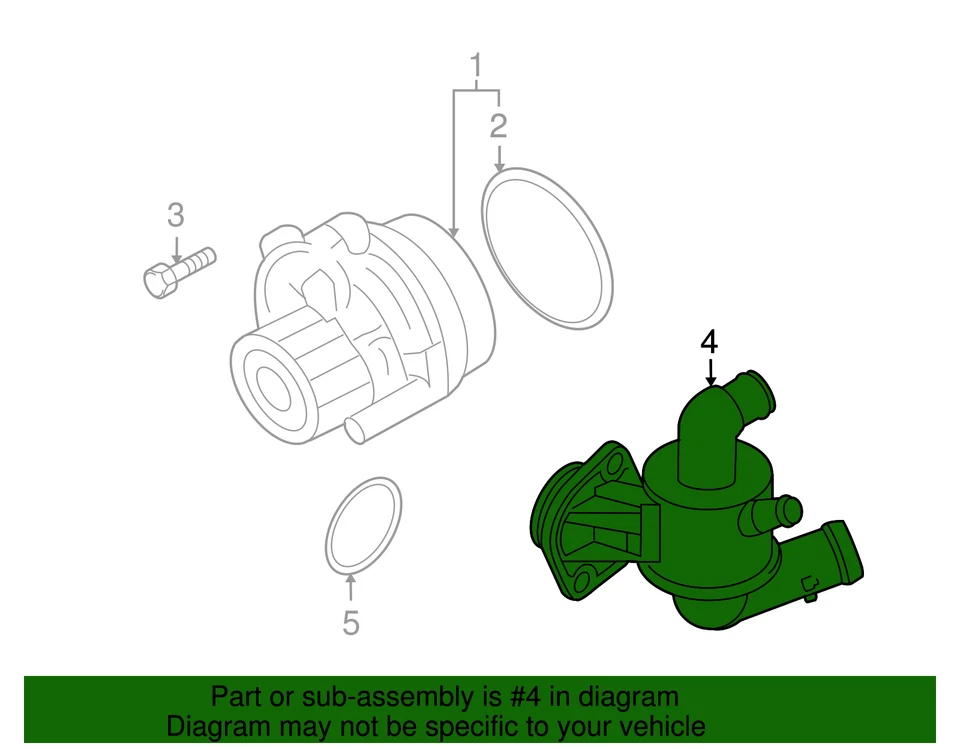 1
2
3
4
5

Part or sub-assembly is #4 in diagram
Diagram may not be specific to your vehicle