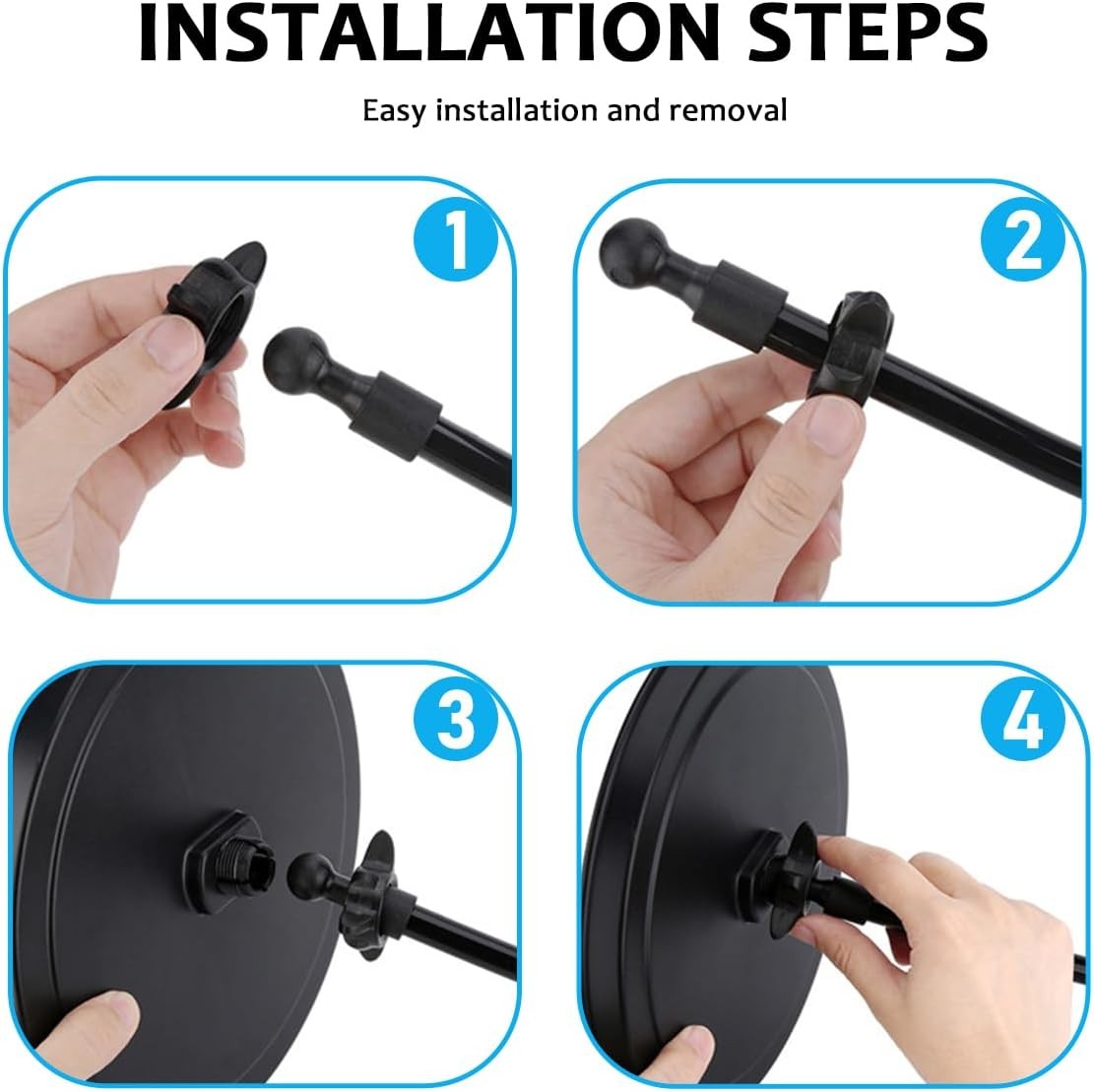 INSTALLATION STEPS

Easy installation and removal

1

2

3

4