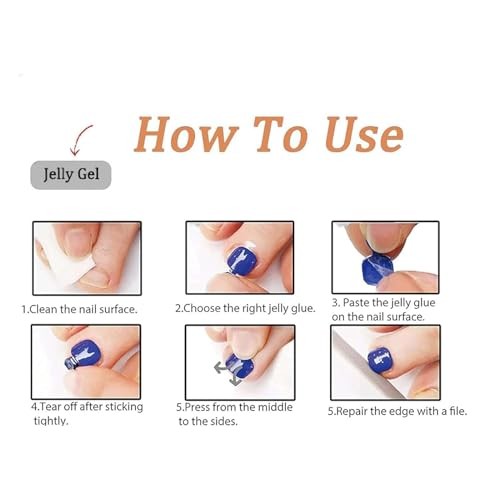 How To Use

Jelly Gel

1.Clean the nail surface.

2.Choose the right jelly glue.

3. Paste the jelly glue on the nail surface.

4.Tear off after sticking tightly.

5.Press from the middle to the sides.

5.Repair the edge with a file.