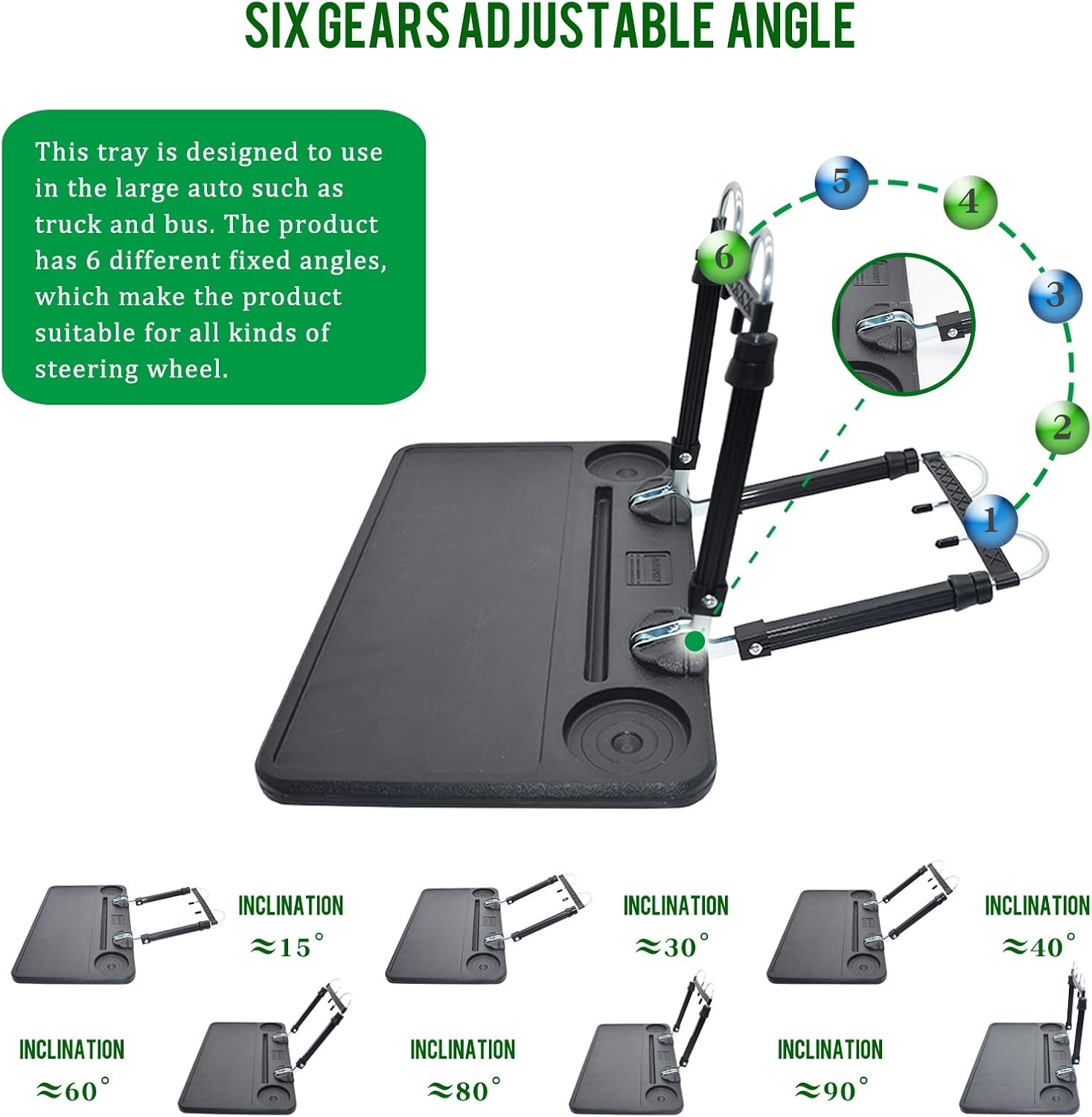 SIX GEARS ADJUSTABLE ANGLE

This tray is designed to use in the large auto such as truck and bus. The product has 6 different fixed angles, which make the product suitable for all kinds of steering wheel.

5
4
6
3
2
1

INCLINATION ≈15°

INCLINATION ≈30°

INCLINATION ≈40°

INCLINATION ≈60°

INCLINATION ≈80°

INCLINATION ≈90°