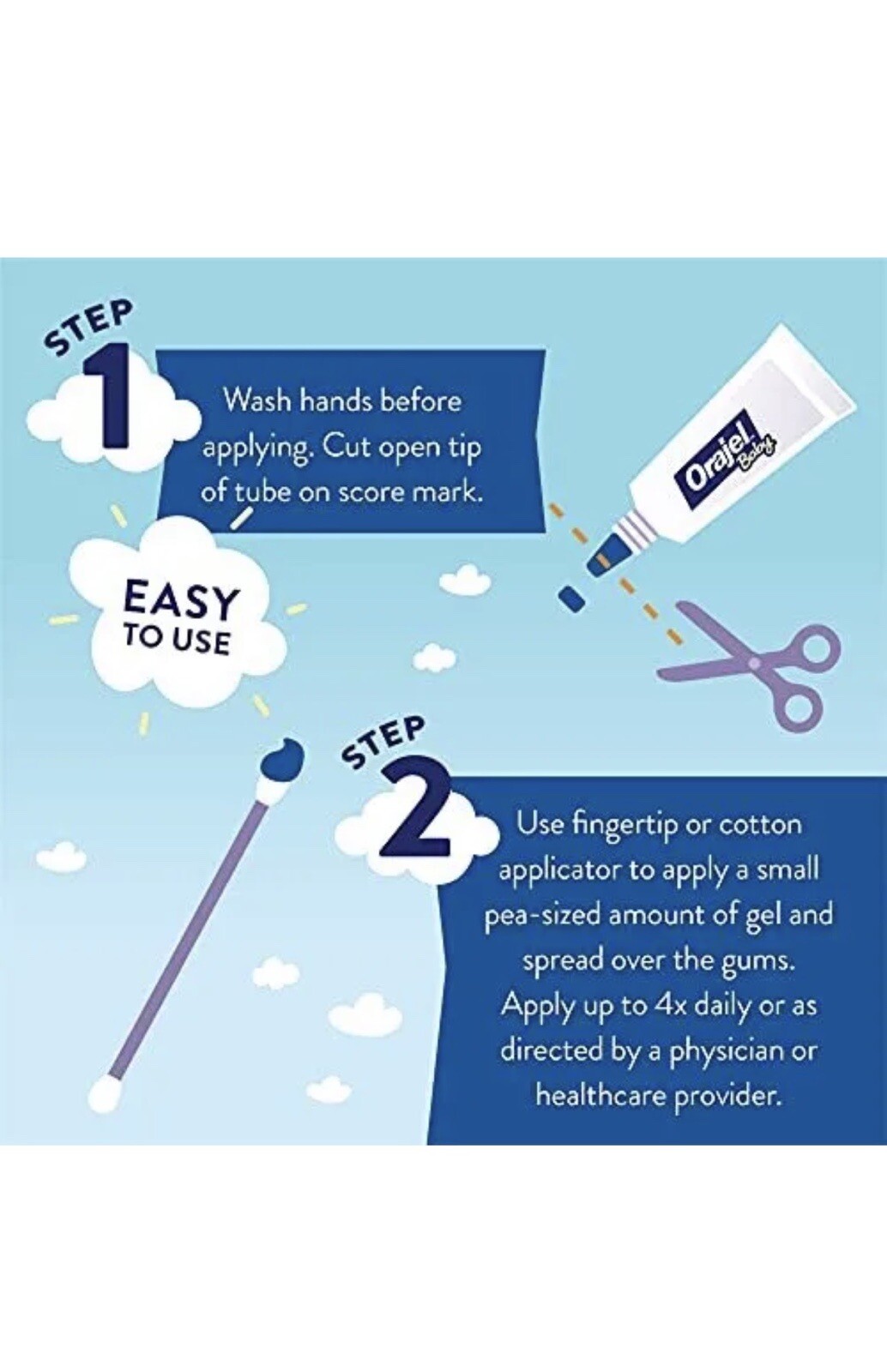 STEP 1

Wash hands before applying. Cut open tip of tube on score mark.

Orajel Baby

EASY TO USE

STEP 2

Use fingertip or cotton applicator to apply a small pea-sized amount of gel and spread over the gums. Apply up to 4x daily or as directed by a physician or healthcare provider.