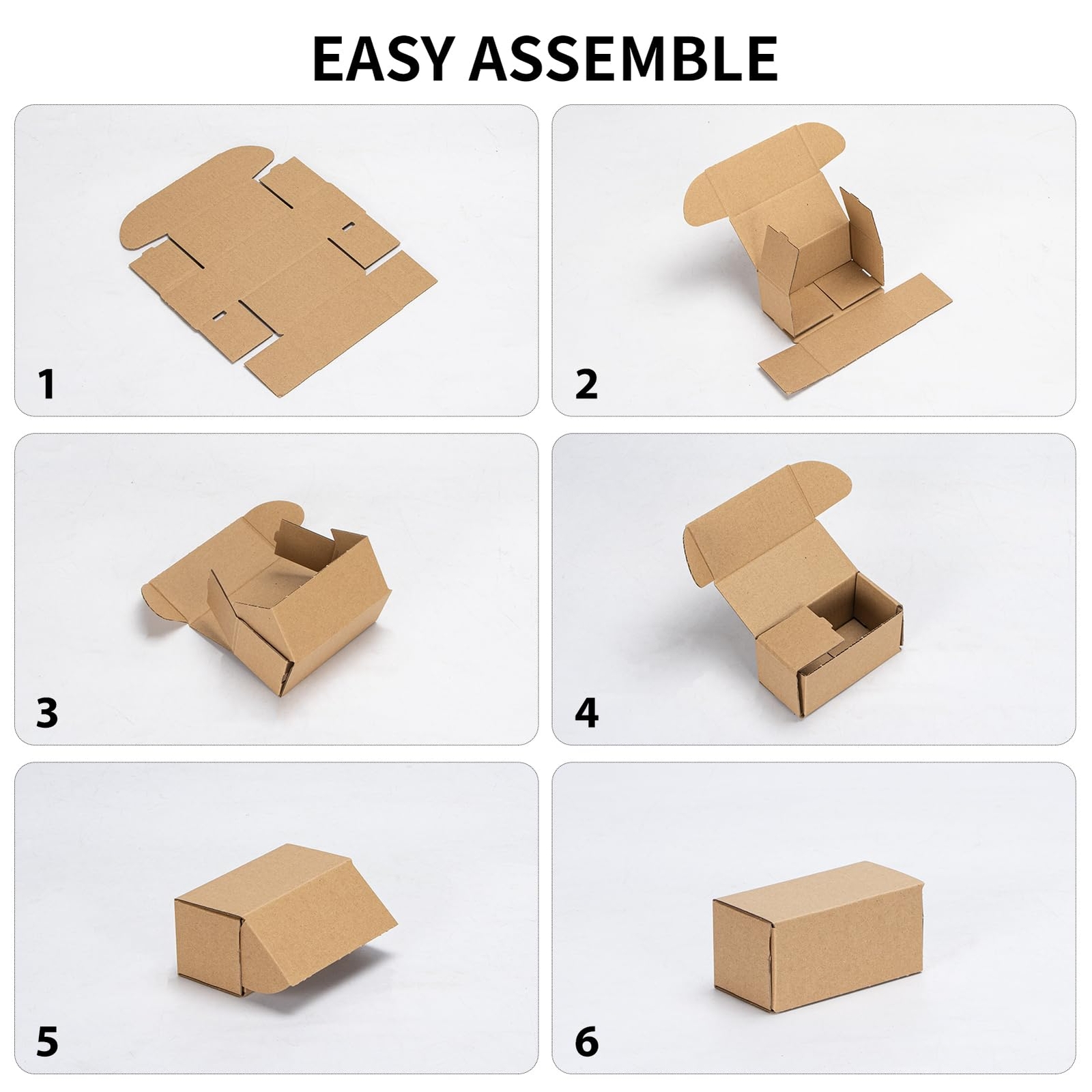 EASY ASSEMBLE

1

2

3

4

5

6