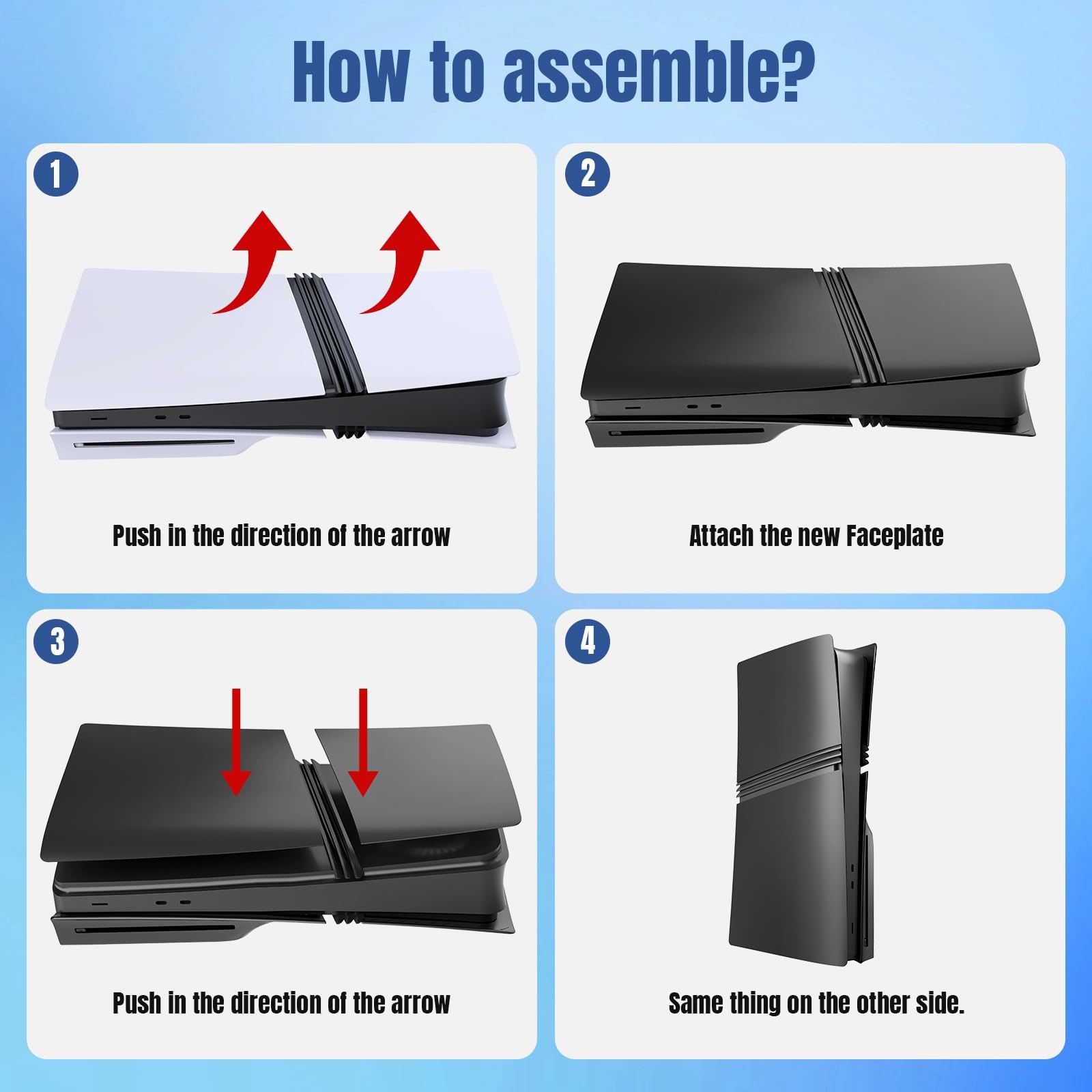 How to assemble?

1

Push in the direction of the arrow

2

Attach the new Faceplate

3

Push in the direction of the arrow

4

Same thing on the other side.