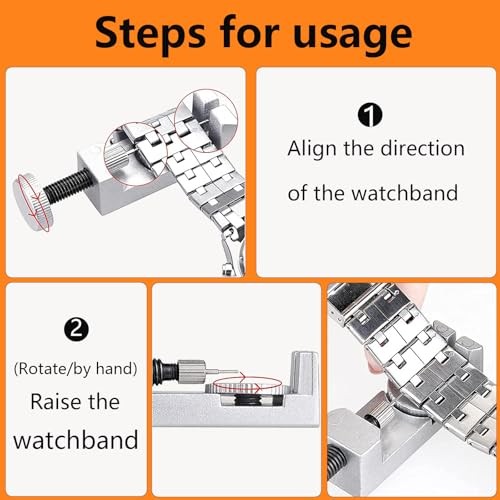 Steps for usage

❶
Align the direction of the watchband

❷
(Rotate/by hand)
Raise the watchband