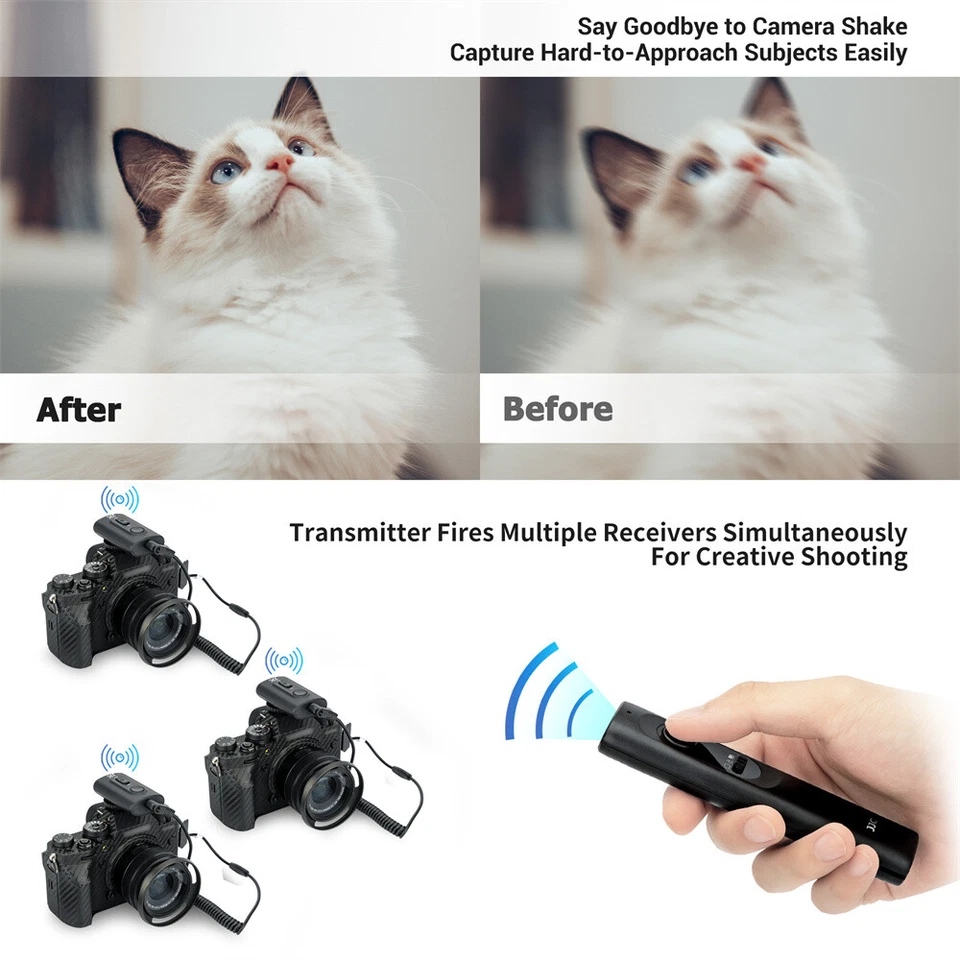 Say Goodbye to Camera Shake
Capture Hard-to-Approach Subjects Easily

After

Before

Transmitter Fires Multiple Receivers Simultaneously
For Creative Shooting

JJC