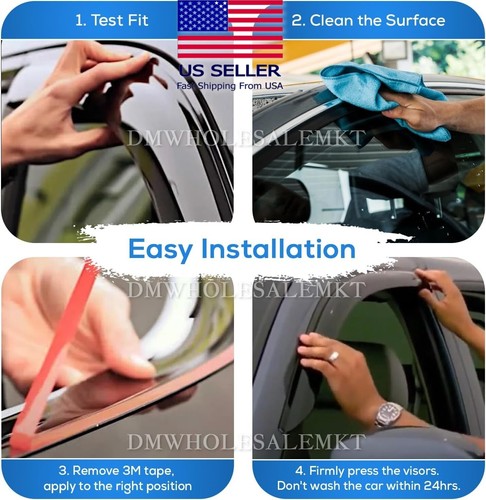 1. Test Fit

US SELLER
Fast Shipping From USA

2. Clean the Surface

DMWHOLESALEMKT

Easy Installation

DMWHOLESALEMKT

DMWHOLESALEMKT

3. Remove 3M tape, apply to the right position

4. Firmly press the visors. Don't wash the car within 24hrs.