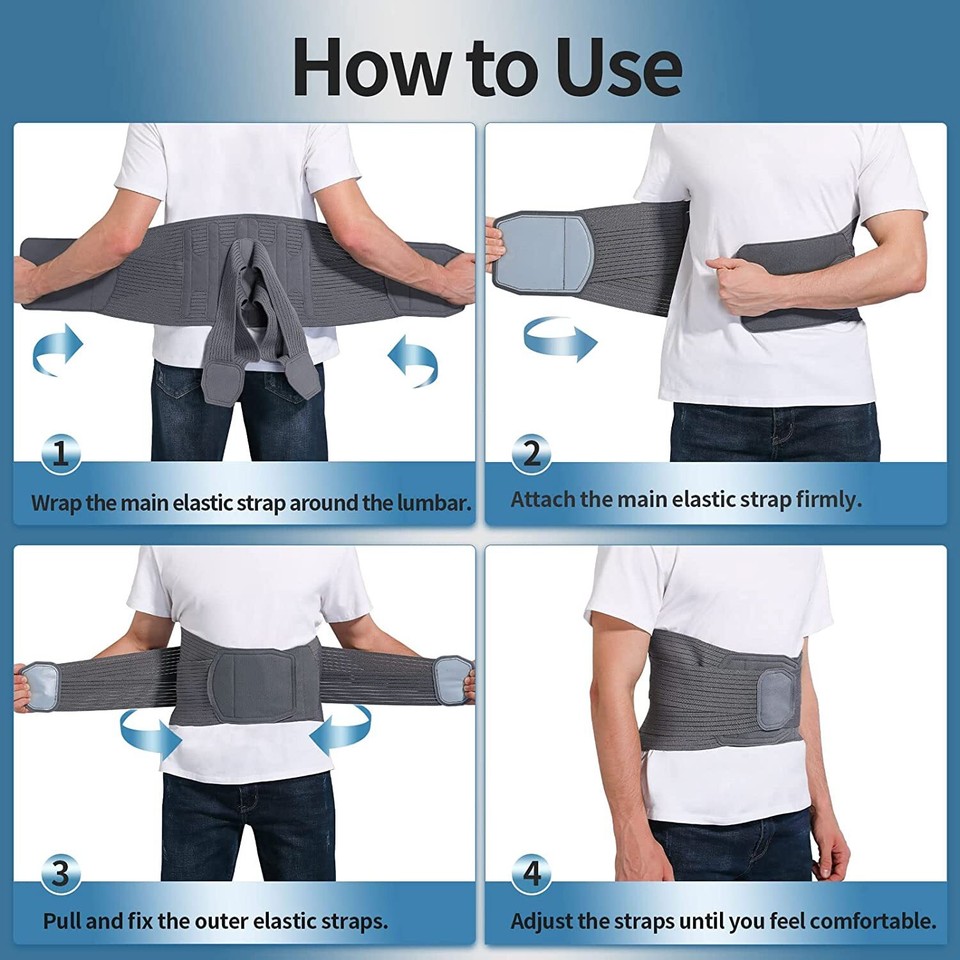 How to Use

1

Wrap the main elastic strap around the lumbar.

2

Attach the main elastic strap firmly.

3

Pull and fix the outer elastic straps.

4

Adjust the straps until you feel comfortable.