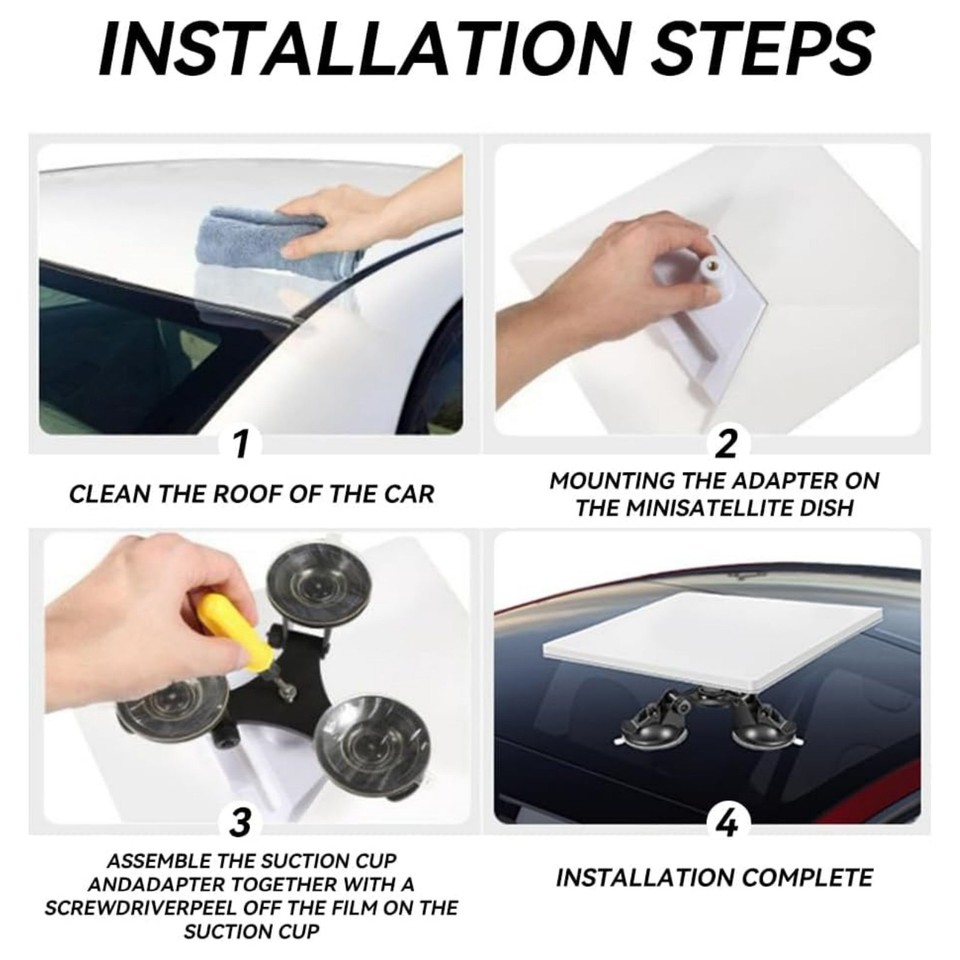 INSTALLATION STEPS

1

CLEAN THE ROOF OF THE CAR

2

MOUNTING THE ADAPTER ON THE MINISATELLITE DISH

3

ASSEMBLE THE SUCTION CUP ANDADAPTER TOGETHER WITH A SCREWDRIVERPEEL OFF THE FILM ON THE SUCTION CUP

4

INSTALLATION COMPLETE