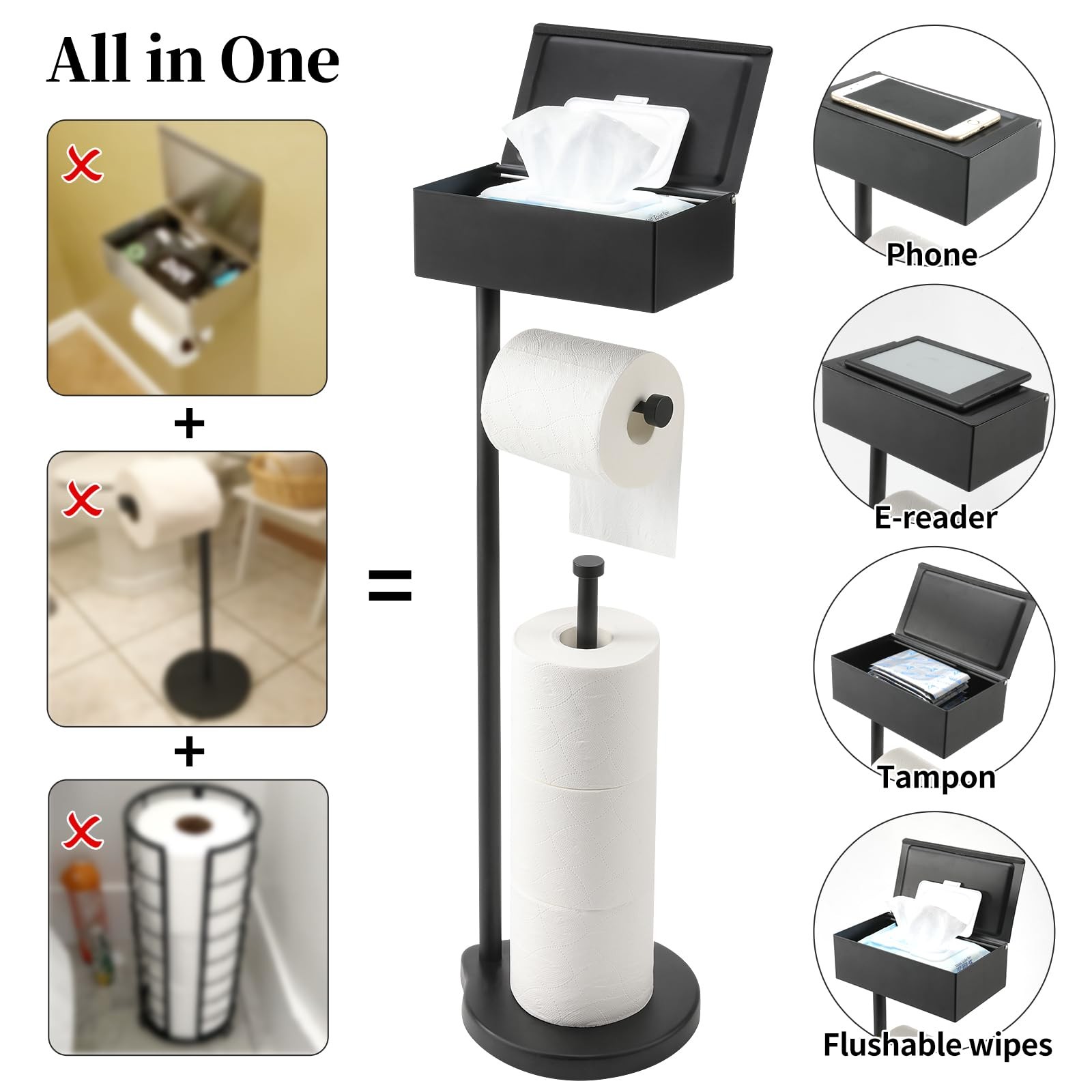 All in One

+

+

=

Phone

E-reader

Tampon

Flushable wipes