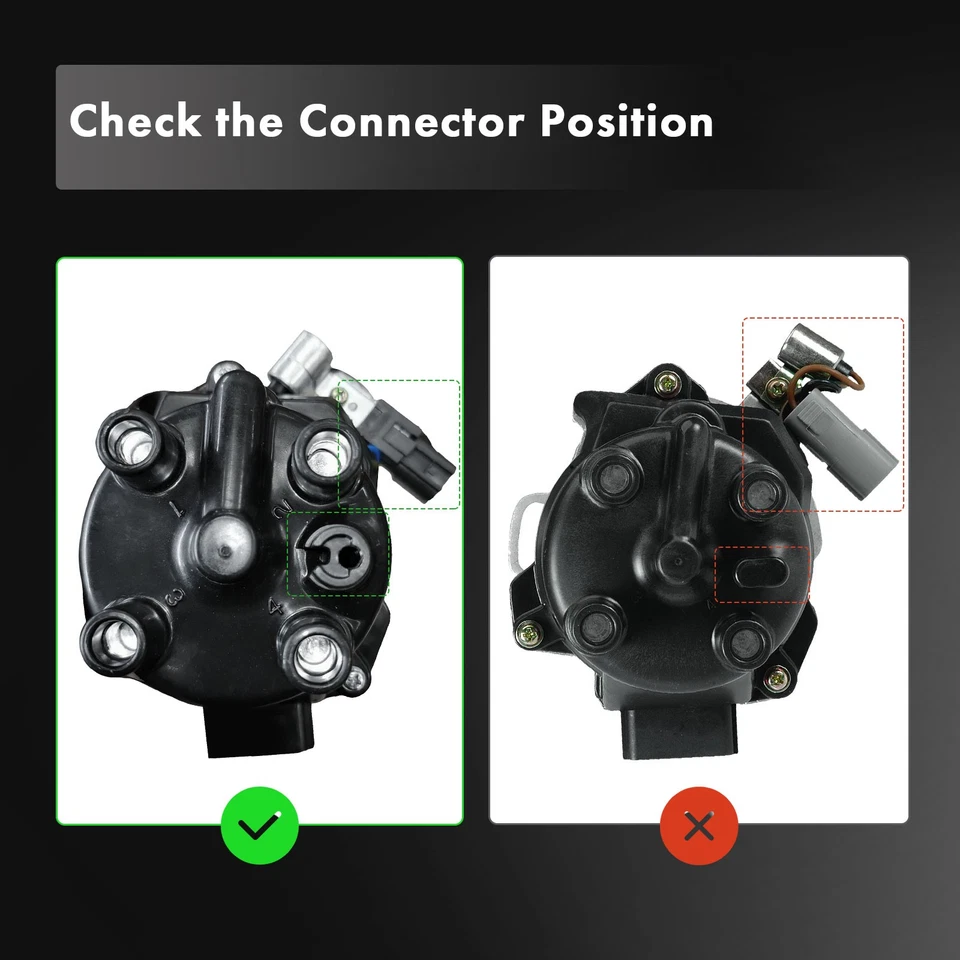 Check the Connector Position

1
2
3
4