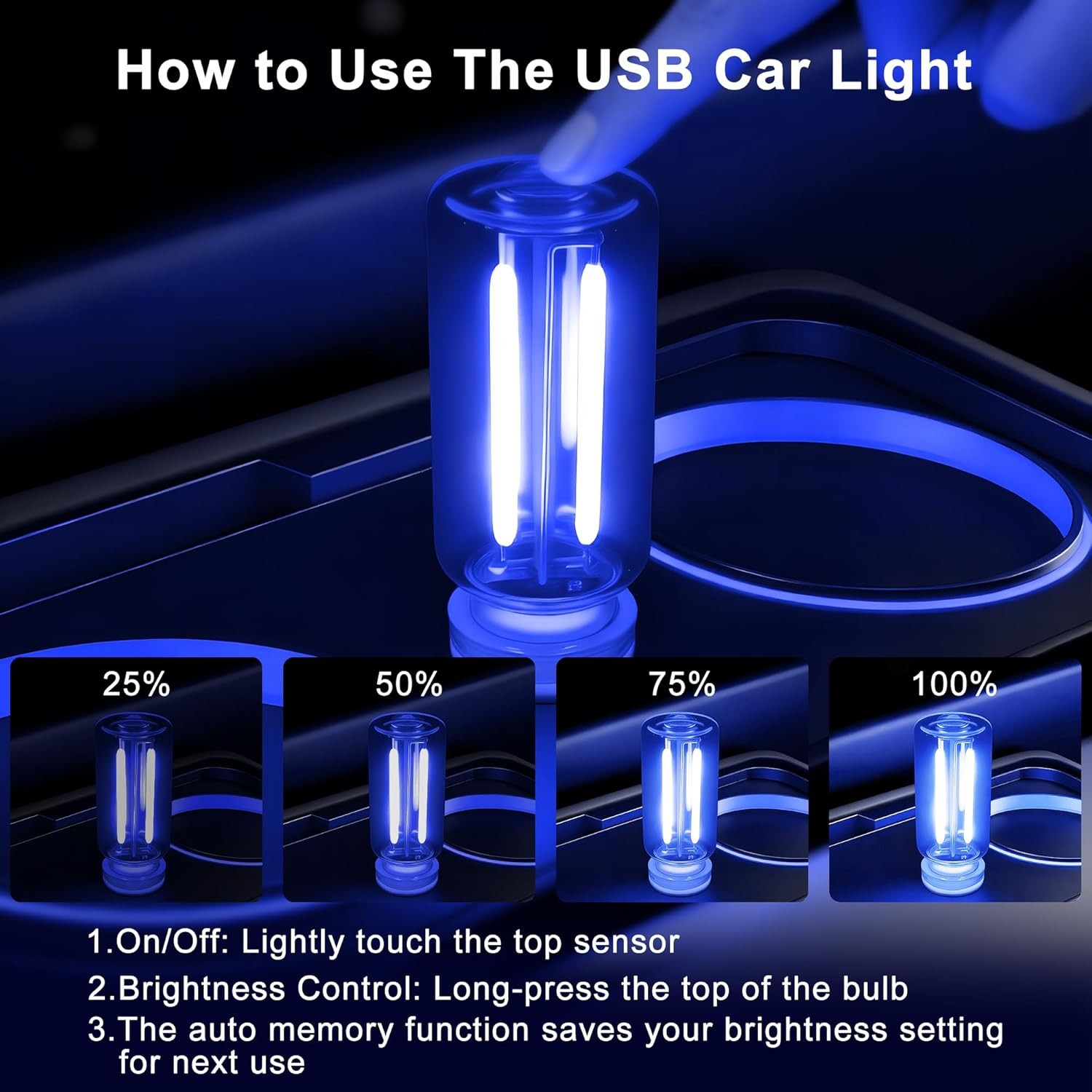 How to Use The USB Car Light

25%

50%

75%

100%

1.On/Off: Lightly touch the top sensor

2.Brightness Control: Long-press the top of the bulb

3.The auto memory function saves your brightness setting for next use