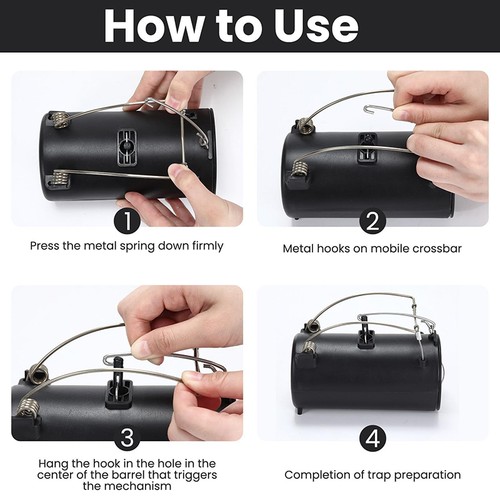 How to Use

1

Press the metal spring down firmly

2

Metal hooks on mobile crossbar

3

Hang the hook in the hole in the center of the barrel that triggers the mechanism

4

Completion of trap preparation