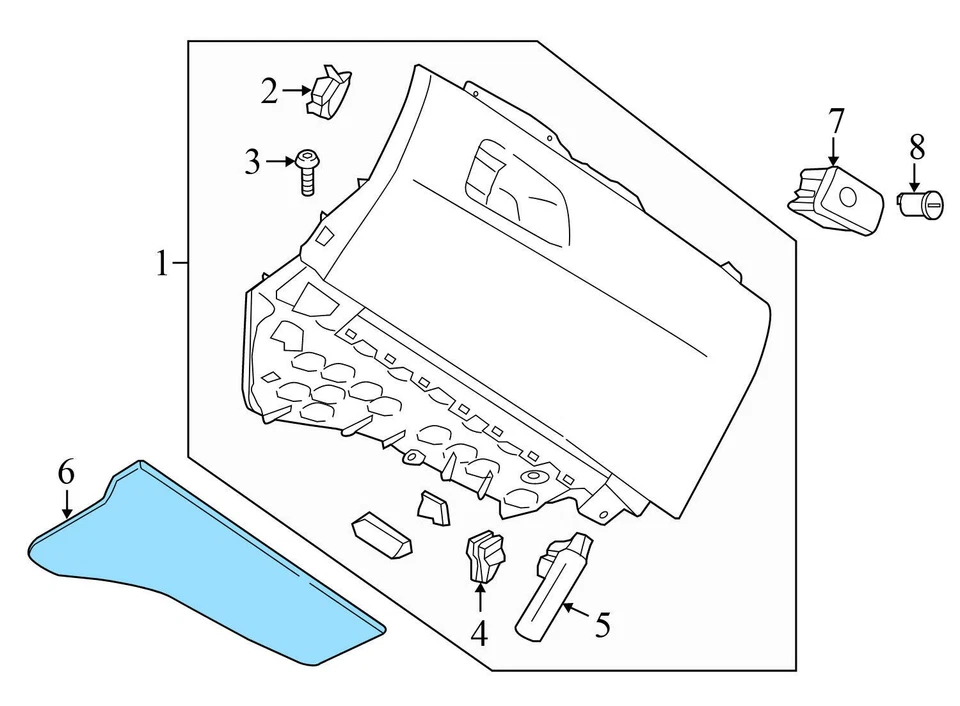 2
3
1
7
8
6
4
5