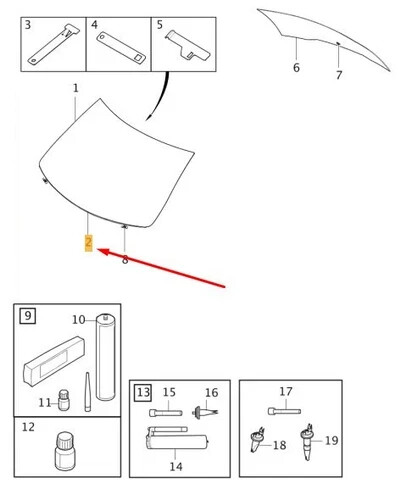 3
4
5
6
7
1
2
8
9
10
11
12
13
15
16
14
17
18
19