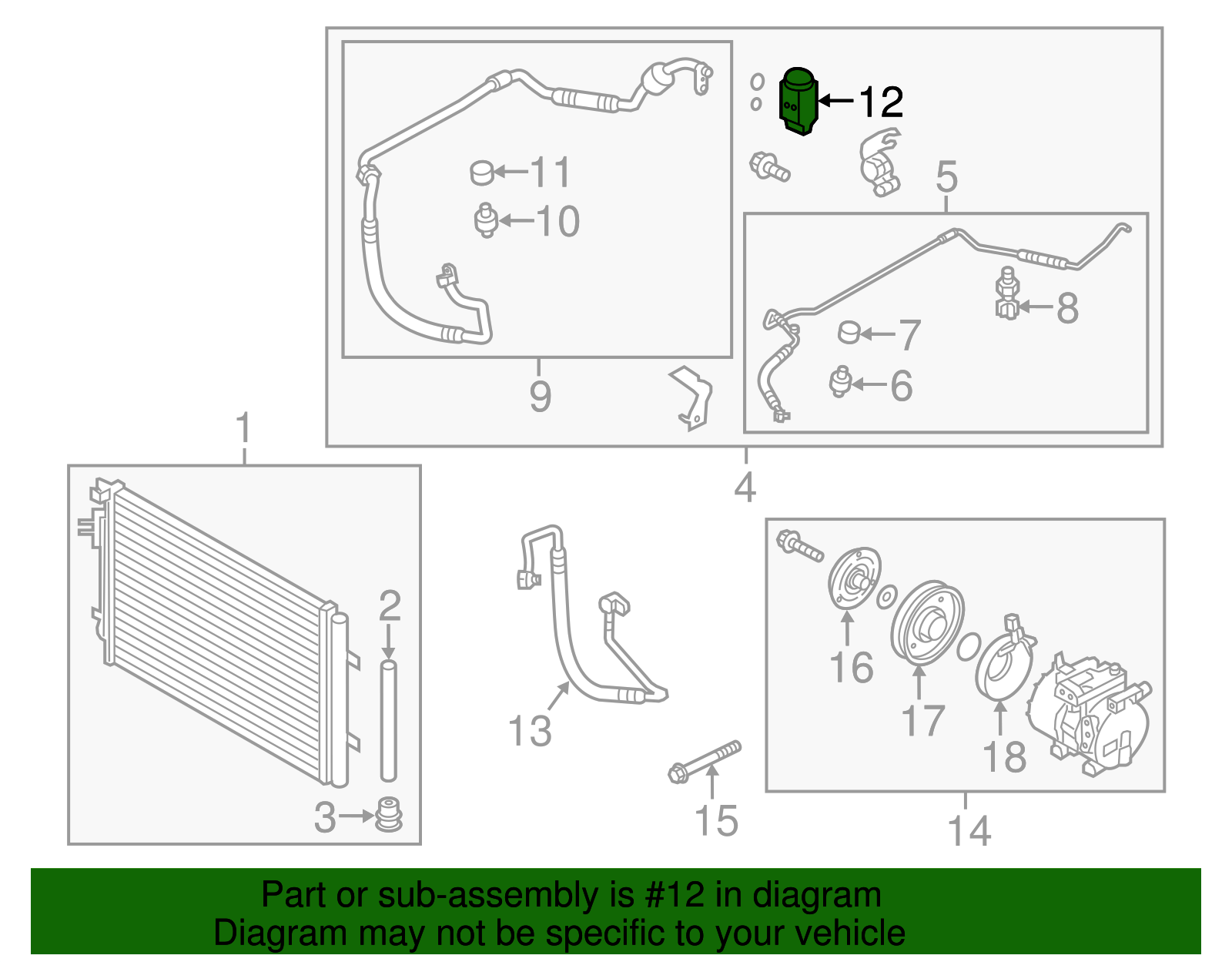 12
11
10
5
8
7
6
9
4
1
2
3
13
15
16
17
18
14

Part or sub-assembly is #12 in diagram
Diagram may not be specific to your vehicle