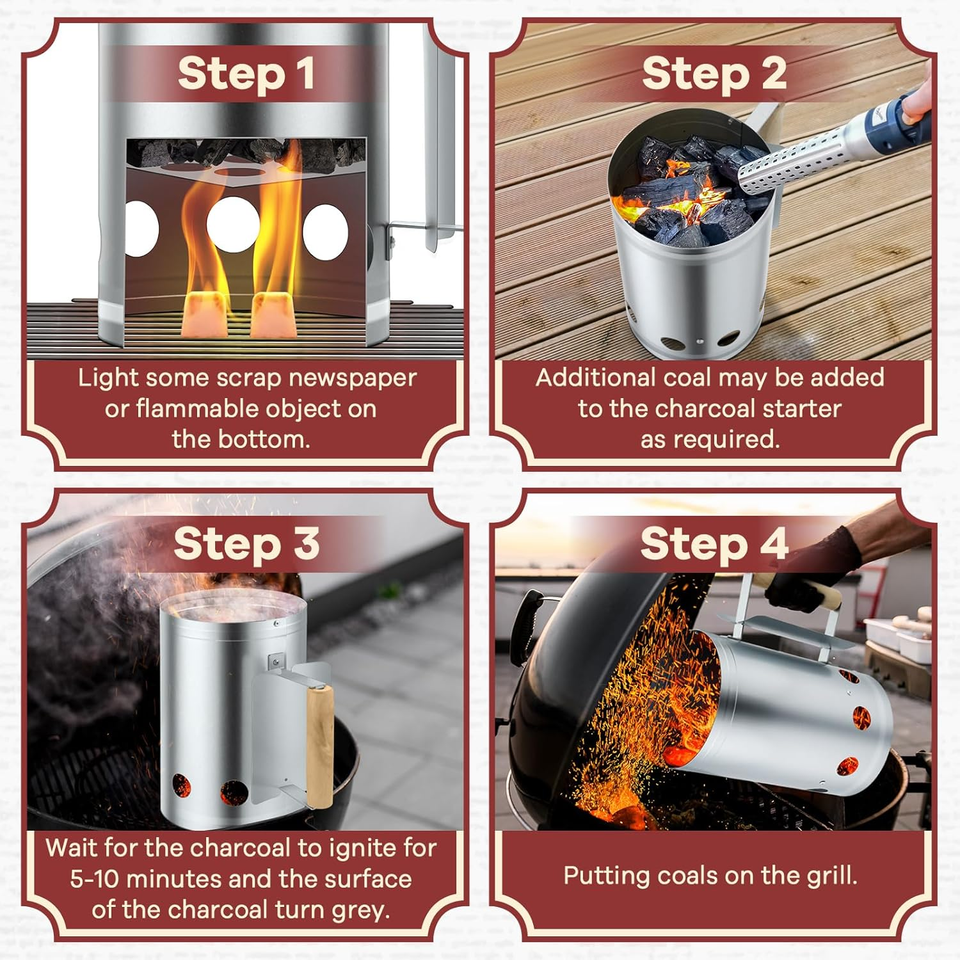 Step 1

Light some scrap newspaper or flammable object on the bottom.

Step 2

Additional coal may be added to the charcoal starter as required.

Step 3

Wait for the charcoal to ignite for 5-10 minutes and the surface of the charcoal turn grey.

Step 4

Putting coals on the grill.