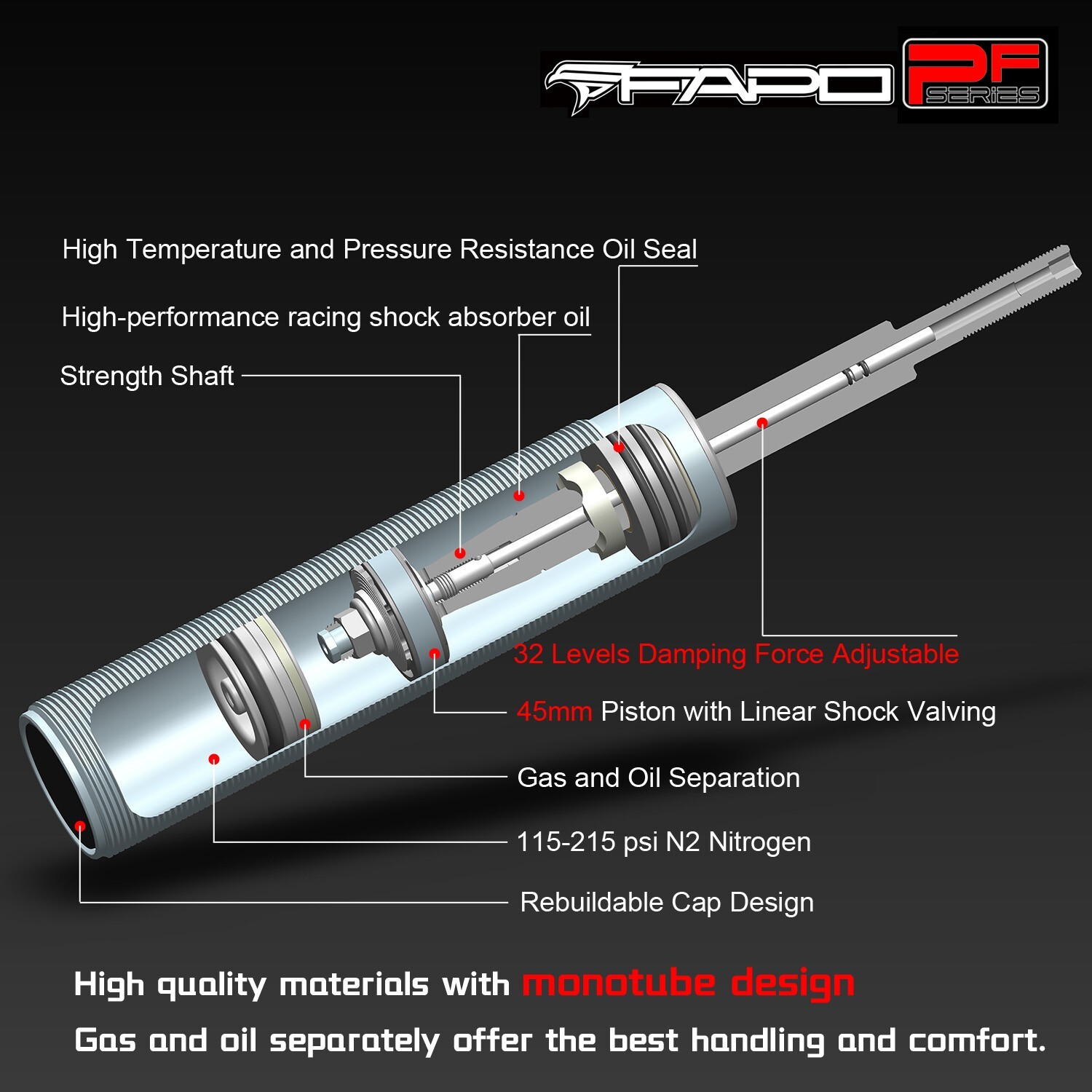 FAPO PF SERIES

High Temperature and Pressure Resistance Oil Seal

High-performance racing shock absorber oil

Strength Shaft

32 Levels Damping Force Adjustable

45mm Piston with Linear Shock Valving

Gas and Oil Separation

115-215 psi N2 Nitrogen

Rebuildable Cap Design

High quality materials with monotube design

Gas and oil separately offer the best handling and comfort.