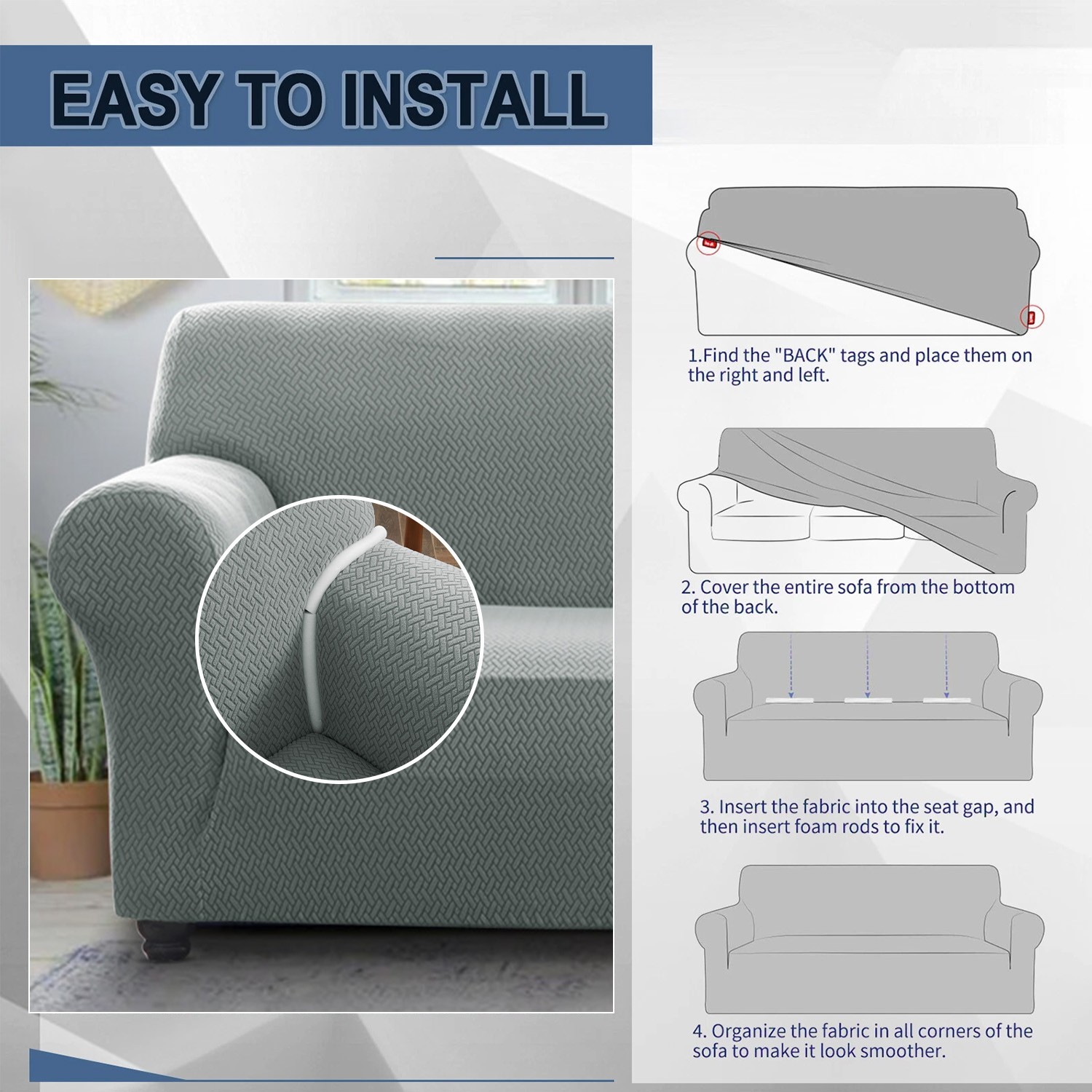 EASY TO INSTALL

1.Find the "BACK" tags and place them on the right and left.

2. Cover the entire sofa from the bottom of the back.

3. Insert the fabric into the seat gap, and then insert foam rods to fix it.

4. Organize the fabric in all corners of the sofa to make it look smoother.