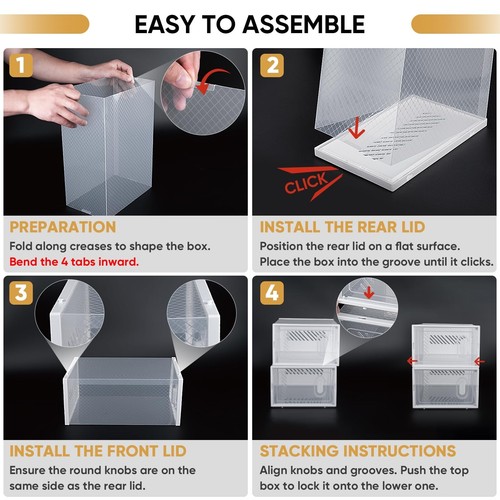 EASY TO ASSEMBLE

1

PREPARATION

Fold along creases to shape the box.
Bend the 4 tabs inward.

2

CLICK

INSTALL THE REAR LID

Position the rear lid on a flat surface.
Place the box into the groove until it clicks.

3

INSTALL THE FRONT LID

Ensure the round knobs are on the same side as the rear lid.

4

STACKING INSTRUCTIONS

Align knobs and grooves. Push the top box to lock it onto the lower one.