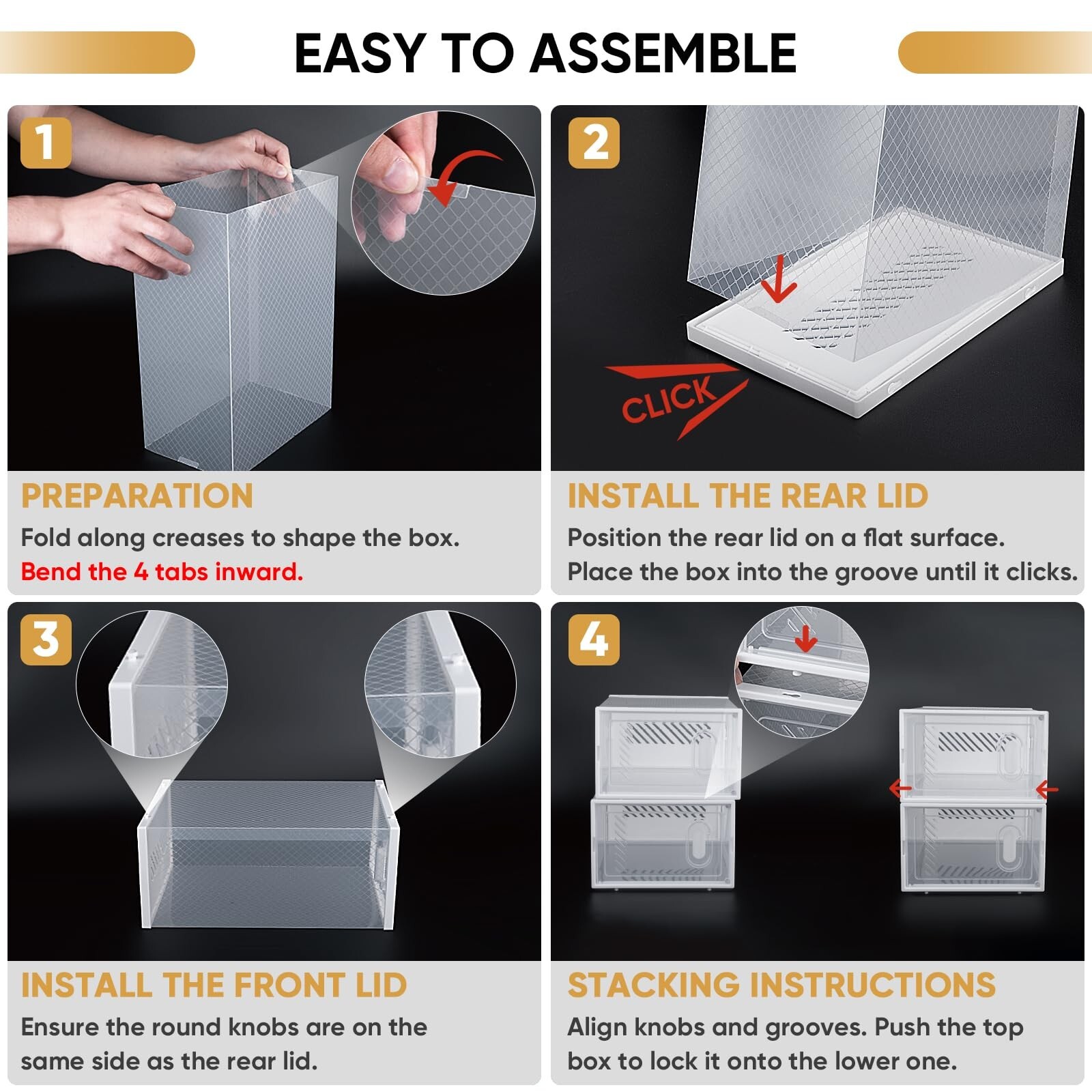 EASY TO ASSEMBLE

1

PREPARATION

Fold along creases to shape the box.
Bend the 4 tabs inward.

2

CLICK

INSTALL THE REAR LID

Position the rear lid on a flat surface.
Place the box into the groove until it clicks.

3

INSTALL THE FRONT LID

Ensure the round knobs are on the same side as the rear lid.

4

STACKING INSTRUCTIONS

Align knobs and grooves. Push the top box to lock it onto the lower one.