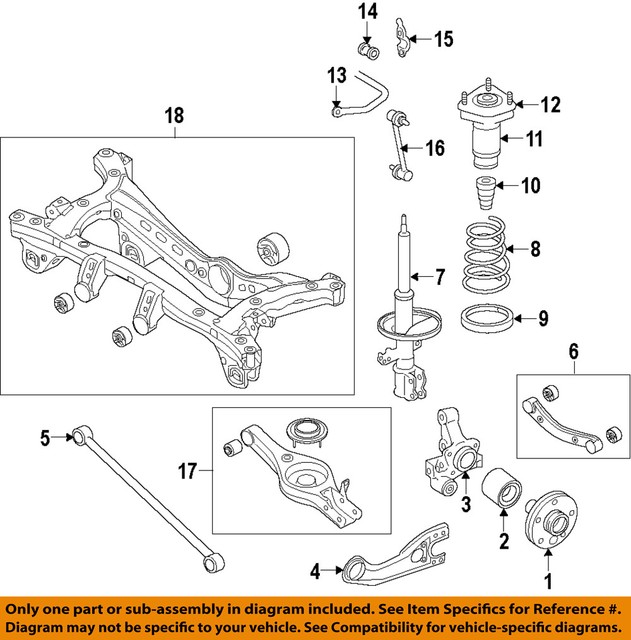 14
15
13
12
18
11
16
10
8
7
9
6
5
17
3
2
4
1

Only one part or sub-assembly in diagram included. See Item Specifics for Reference #. Diagram may not be specific to your vehicle. See Compatibility for vehicle-specific diagrams.