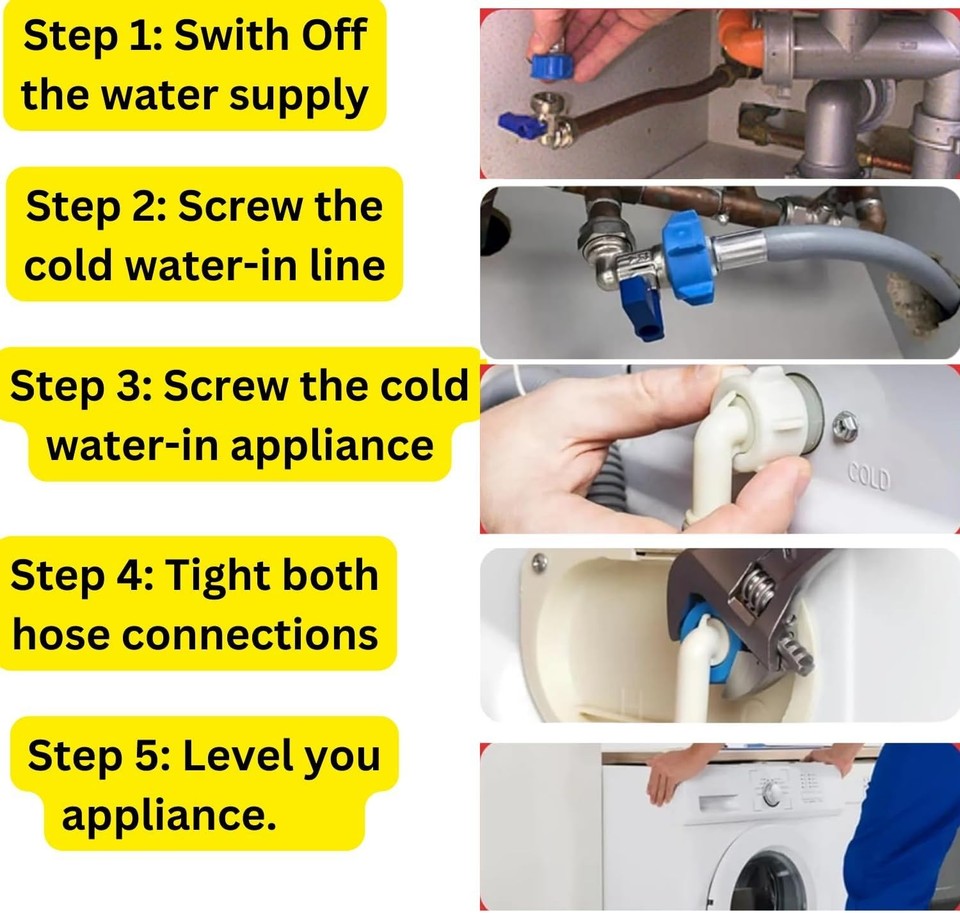 Step 1: Swith Off the water supply

Step 2: Screw the cold water-in line

Step 3: Screw the cold water-in appliance

COLD

Step 4: Tight both hose connections

Step 5: Level you appliance.