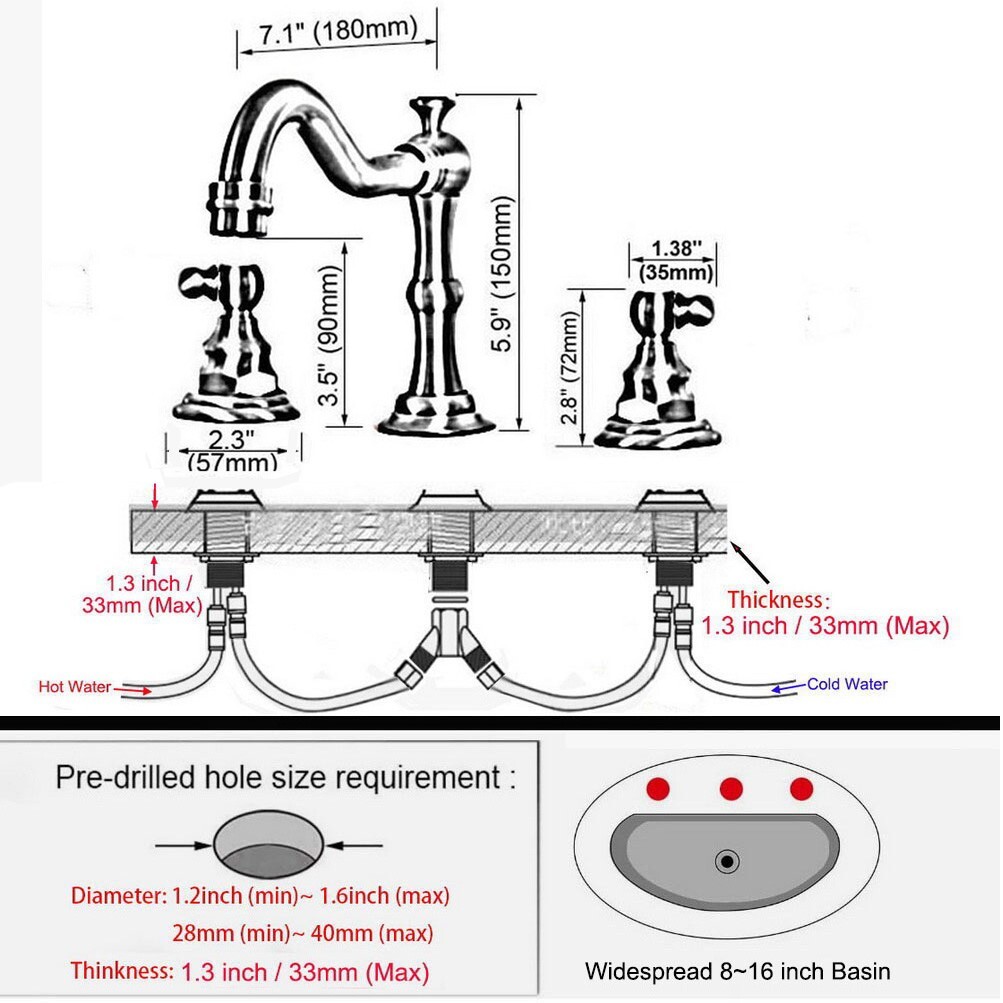 7.1" (180mm)

5.9" (150mm)

3.5" (90mm)

1.38" (35mm)

2.8" (72mm)

2.3" (57mm)

1.3 inch / 33mm (Max)

Thickness: 1.3 inch / 33mm (Max)

Hot Water

Cold Water

Pre-drilled hole size requirement :

Diameter: 1.2inch (min)~ 1.6inch (max)
28mm (min)~ 40mm (max)

Thinkness: 1.3 inch / 33mm (Max)

Widespread 8~16 inch Basin