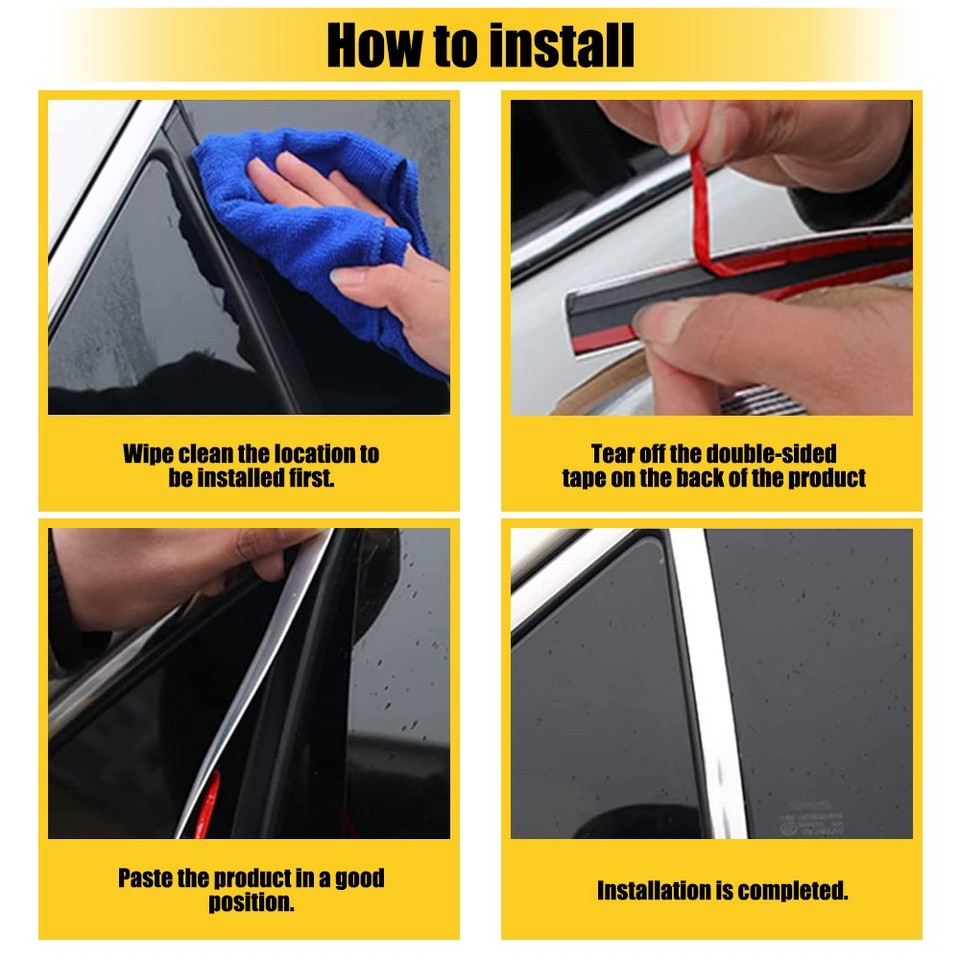 How to install

Wipe clean the location to be installed first.

Tear off the double-sided tape on the back of the product

Paste the product in a good position.

Installation is completed.