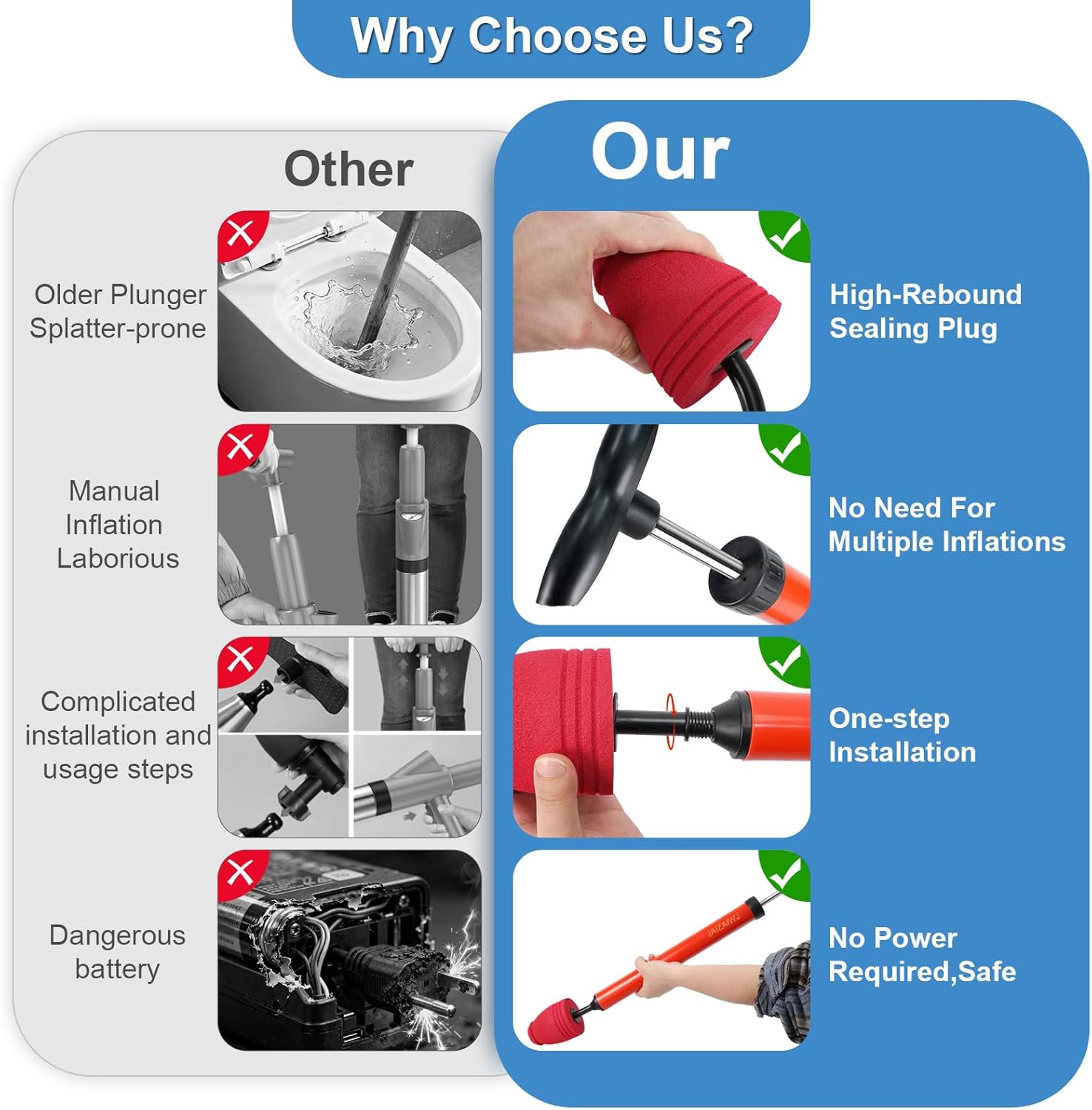 Why Choose Us?

Other

Older Plunger Splatter-prone

Manual Inflation Laborious

Complicated installation and usage steps

Dangerous battery

Our

High-Rebound Sealing Plug

No Need For Multiple Inflations

One-step Installation

JAIZAIWJ

No Power Required,Safe