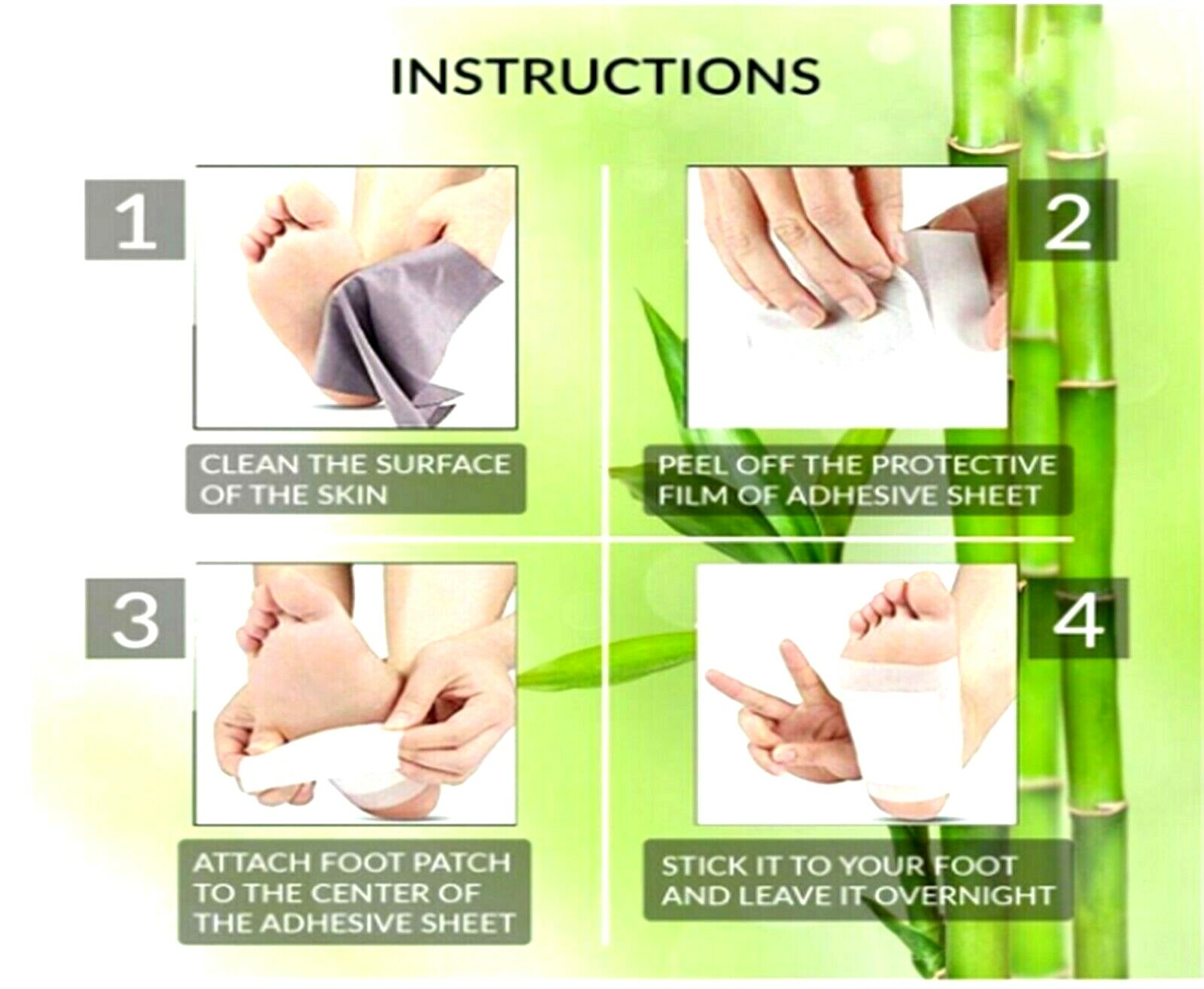 INSTRUCTIONS

1

CLEAN THE SURFACE OF THE SKIN

2

PEEL OFF THE PROTECTIVE FILM OF ADHESIVE SHEET

3

ATTACH FOOT PATCH TO THE CENTER OF THE ADHESIVE SHEET

4

STICK IT TO YOUR FOOT AND LEAVE IT OVERNIGHT