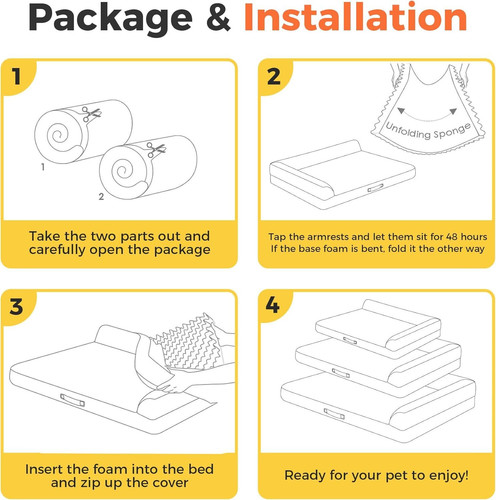 Package & Installation

1

1

2

Take the two parts out and carefully open the package

2

Unfolding Sponge

Tap the armrests and let them sit for 48 hours
If the base foam is bent, fold it the other way

3

Insert the foam into the bed and zip up the cover

4

Ready for your pet to enjoy!