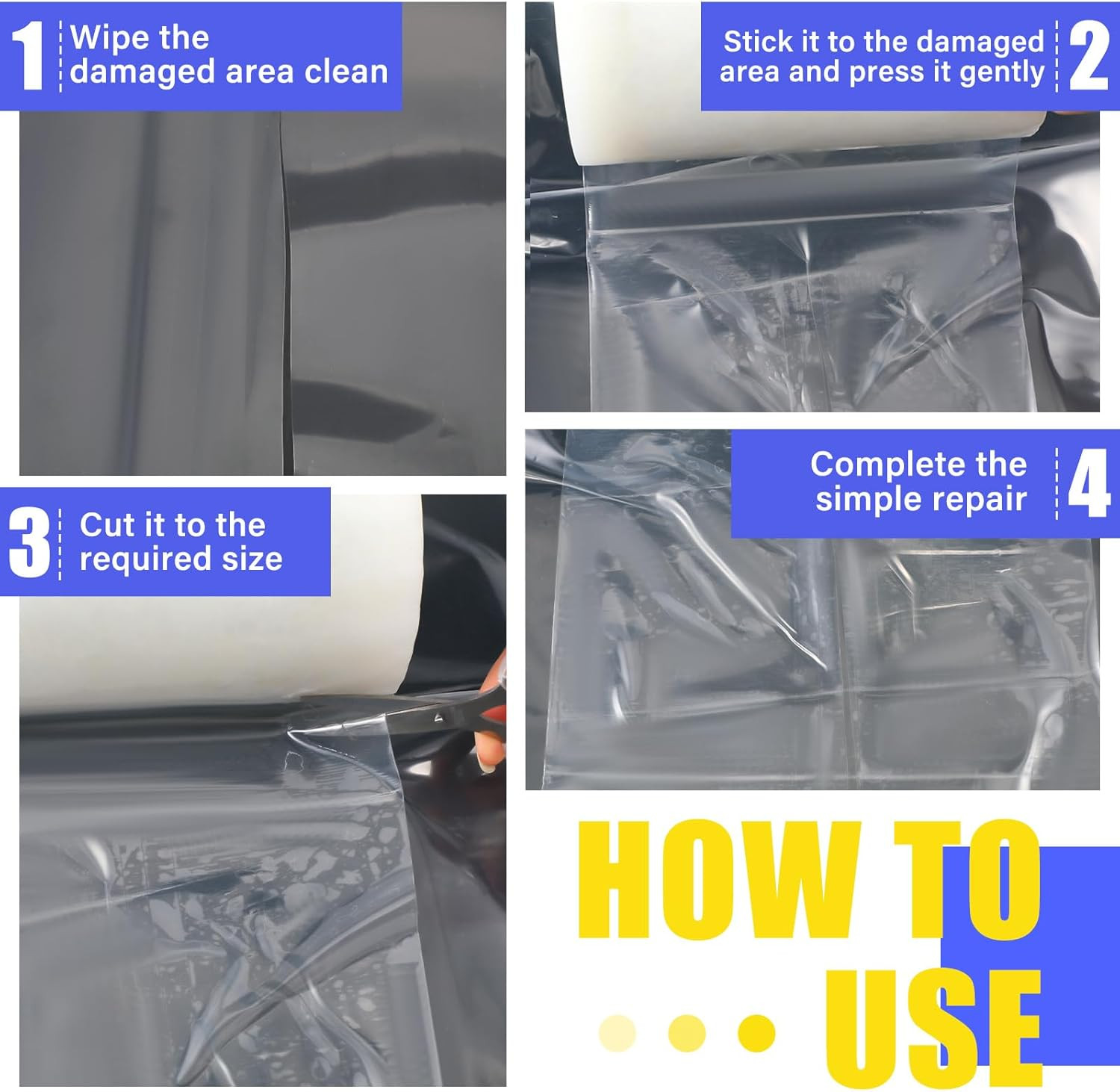 1 Wipe the damaged area clean

Stick it to the damaged area and press it gently 2

3 Cut it to the required size

Complete the simple repair 4

HOW TO USE