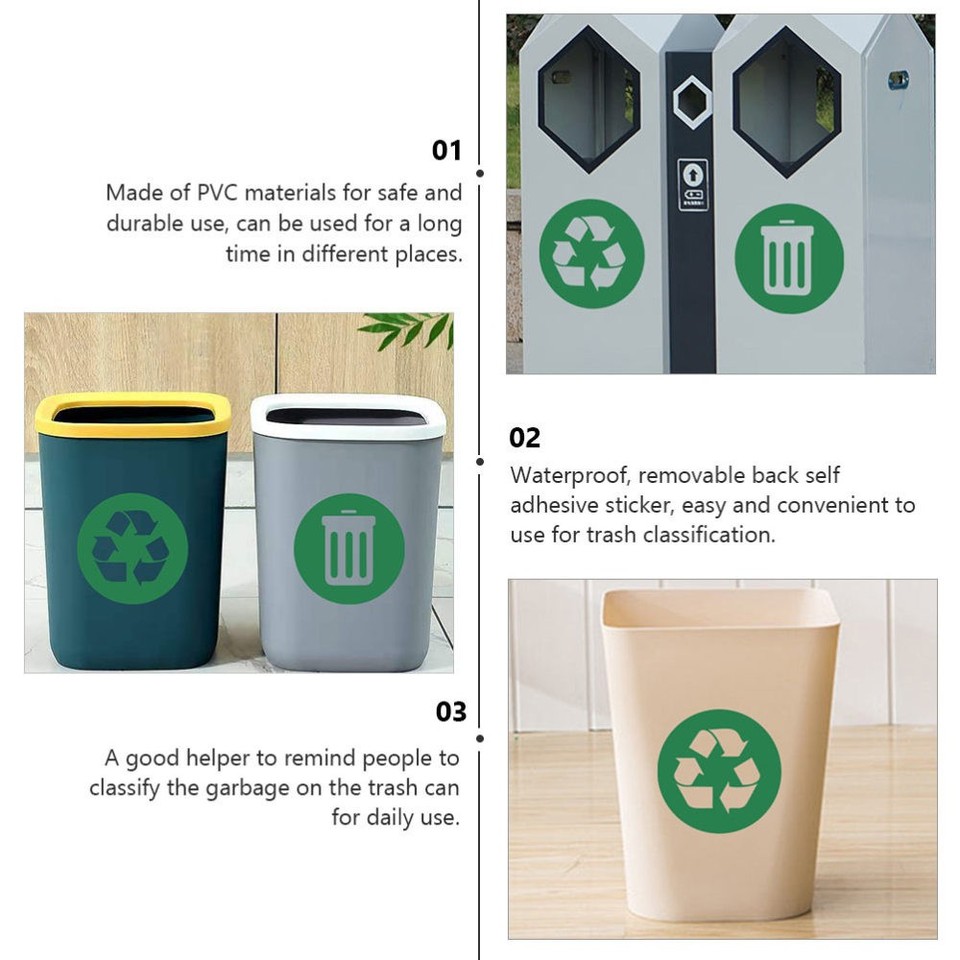 01

Made of PVC materials for safe and durable use, can be used for a long time in different places.

02

Waterproof, removable back self adhesive sticker, easy and convenient to use for trash classification.

03

A good helper to remind people to classify the garbage on the trash can for daily use.