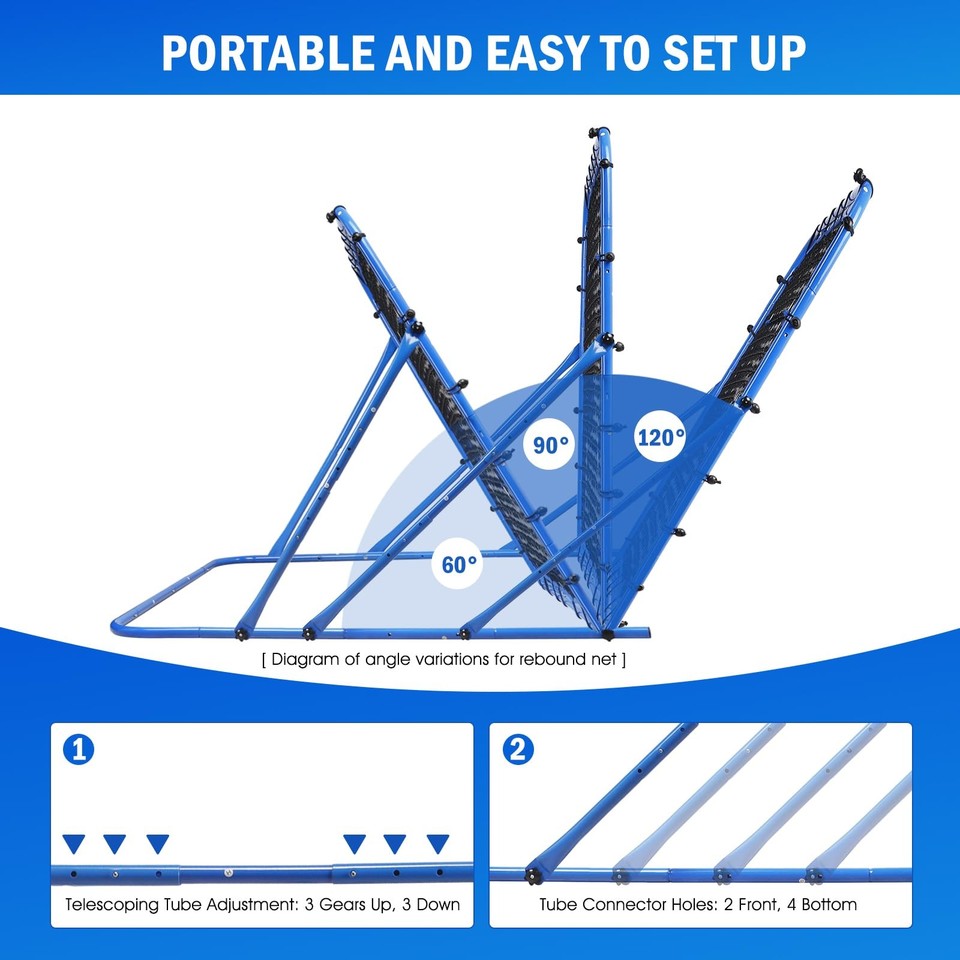 PORTABLE AND EASY TO SET UP

90°

120°

60°

[ Diagram of angle variations for rebound net ]

1

Telescoping Tube Adjustment: 3 Gears Up, 3 Down

2

Tube Connector Holes: 2 Front, 4 Bottom