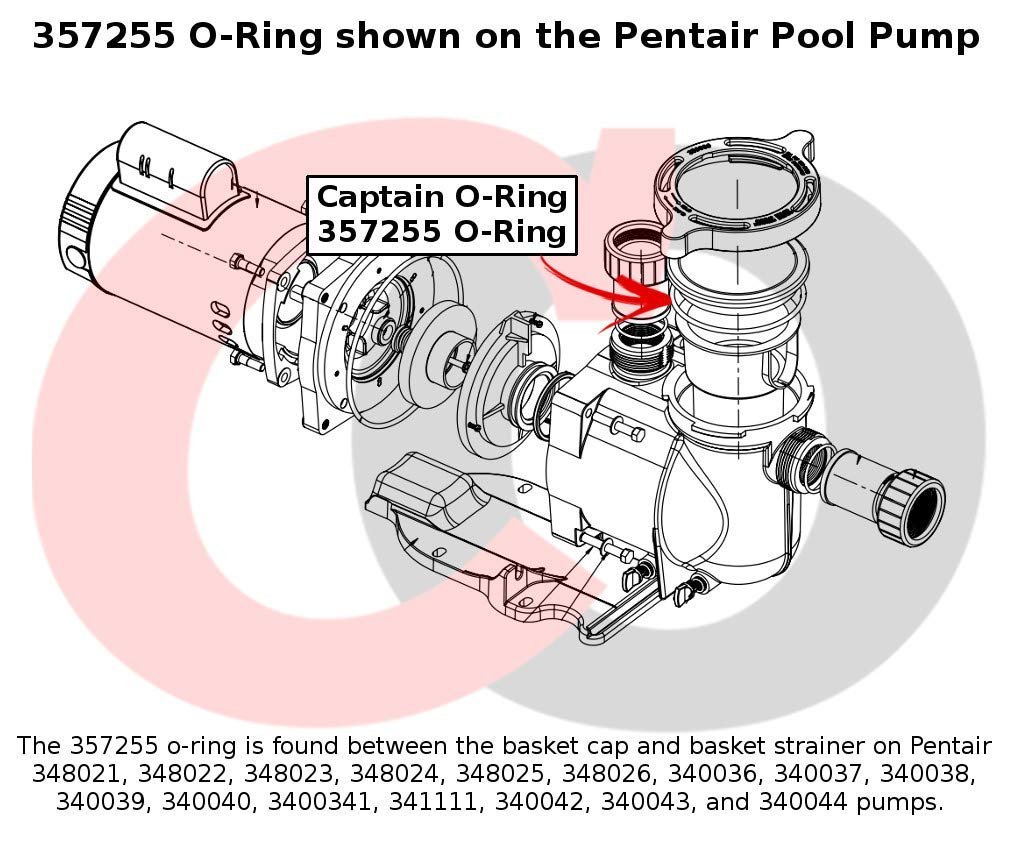 357255 O-Ring shown on the Pentair Pool Pump

Captain O-Ring
357255 O-Ring

The 357255 o-ring is found between the basket cap and basket strainer on Pentair 348021, 348022, 348023, 348024, 348025, 348026, 340036, 340037, 340038, 340039, 340040, 3400341, 341111, 340042, 340043, and 340044 pumps.