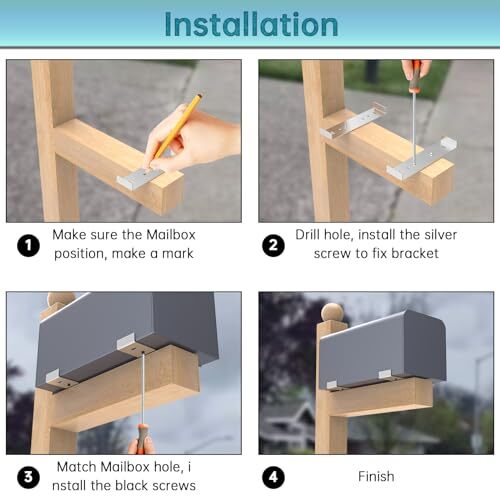 Installation

1 Make sure the Mailbox position, make a mark

2 Drill hole, install the silver screw to fix bracket

3 Match Mailbox hole, i nstall the black screws

4 Finish